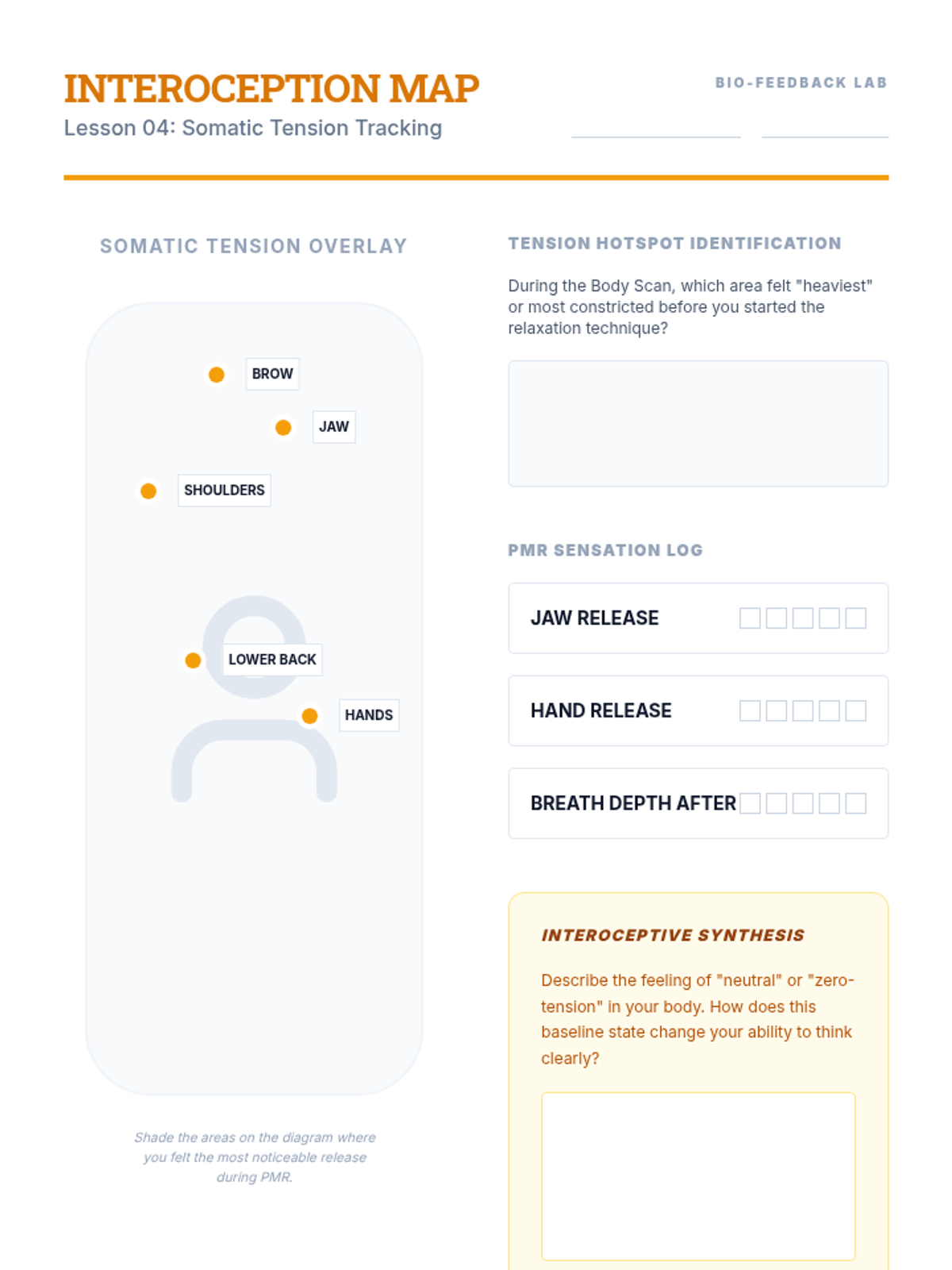 INTEROCEPTION MAP

Lesson 04: Somatic Tension Tracking

BIO-FEEDBACK LAB

SOMATIC TENSION OVERLAY

BROW

JAW

SHOULDERS

LOWER BACK

HANDS

Shade the areas on the diagram where you felt the most noticeable release during PMR.

TENSION HOTSPOT IDENTIFICATION

During the Body Scan, which area felt "heaviest" or most constricted before you started the relaxation technique?

PMR SENSATION LOG

JAW RELEASE

HAND RELEASE

BREATH DEPTH AFTER

INTEROCEPTIVE SYNTHESIS

Describe the feeling of "neutral" or "zero-tension" in your body. How does this baseline state change your ability to think clearly?