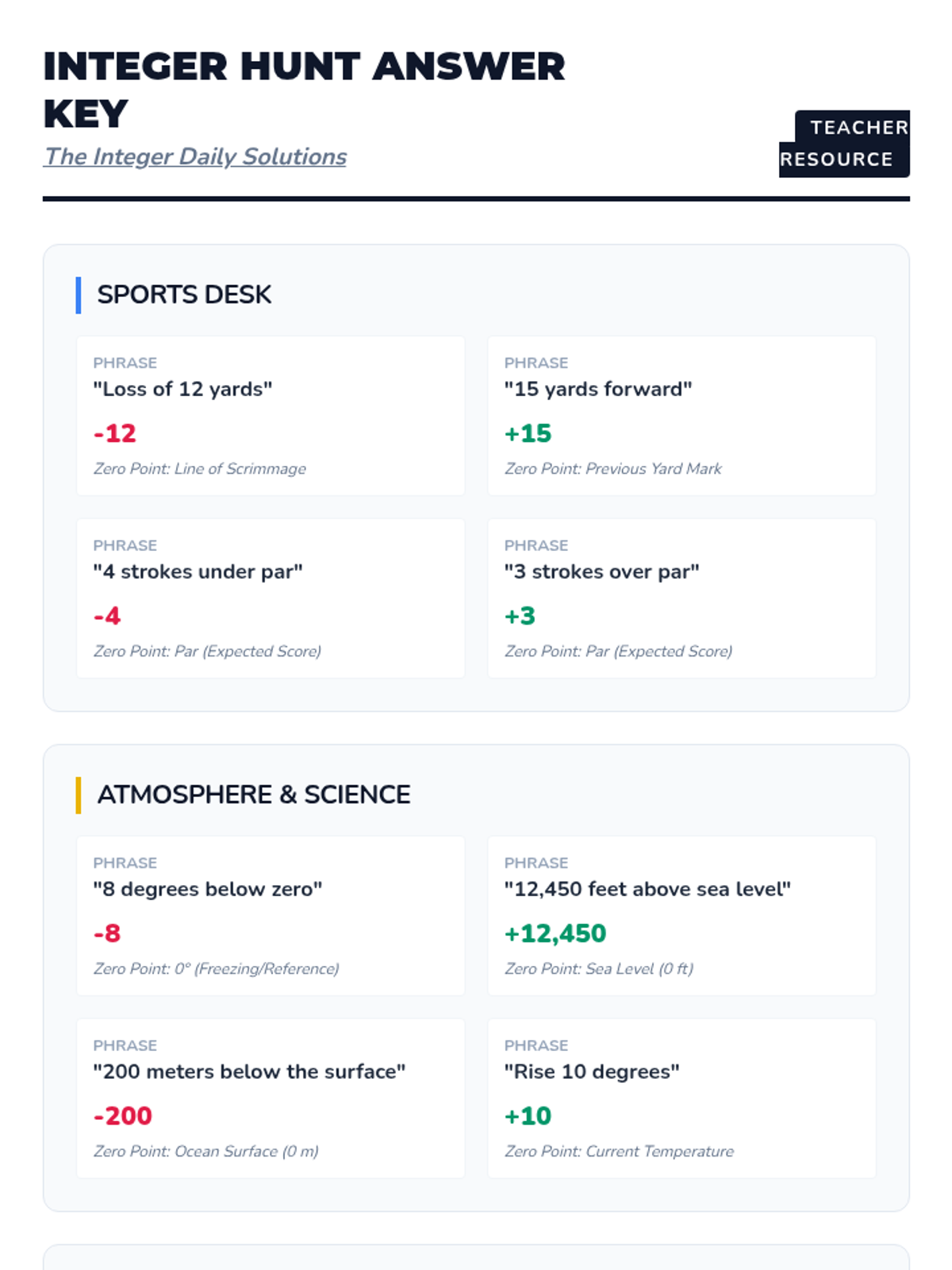 INTEGER HUNT ANSWER KEY

The Integer Daily Solutions

TEACHER RESOURCE

SPORTS DESK

PHRASE
"Loss of 12 yards"
-12
Zero Point: Line of Scrimmage

PHRASE
"15 yards forward"
+15
Zero Point: Previous Yard Mark

PHRASE
"4 strokes under par"
-4
Zero Point: Par (Expected Score)

PHRASE
"3 strokes over par"
+3
Zero Point: Par (Expected Score)

ATMOSPHERE & SCIENCE

PHRASE
"8 degrees below zero"
-8
Zero Point: 0° (Freezing/Reference)

PHRASE
"12,450 feet above sea level"
+12,450
Zero Point: Sea Level (0 ft)

PHRASE
"200 meters below the surface"
-200
Zero Point: Ocean Surface (0 m)

PHRASE
"Rise 10 degrees"
+10
Zero Point: Current Temperature