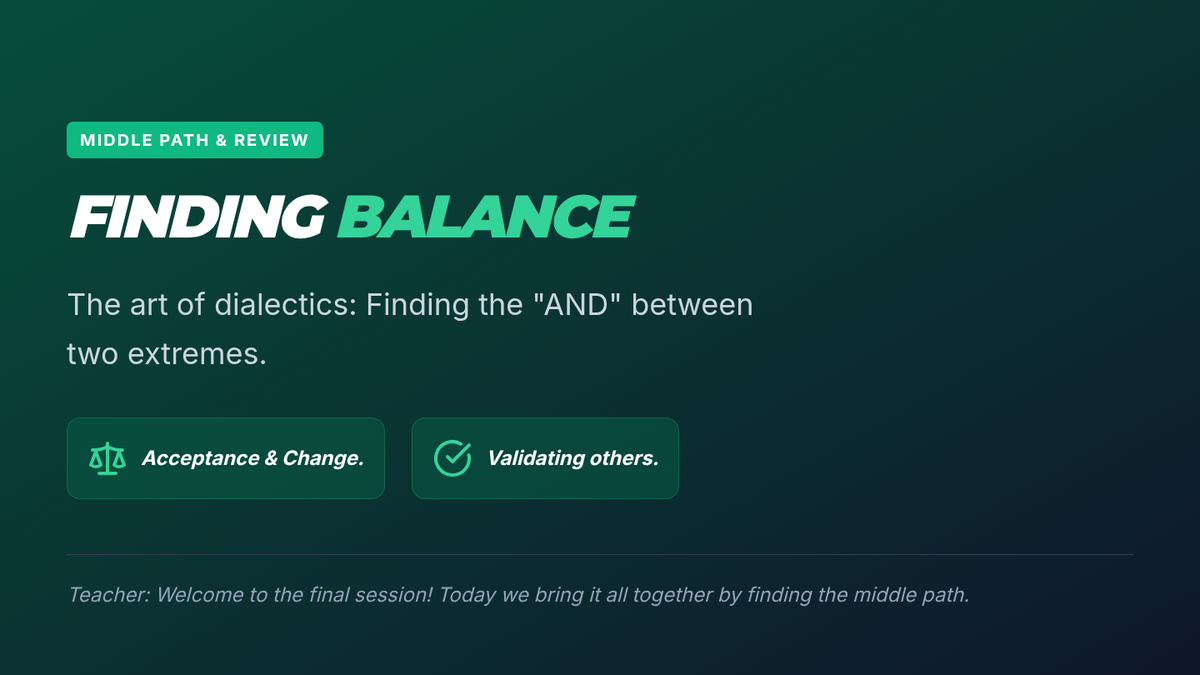 MIDDLE PATH & REVIEW

FINDING BALANCE

The art of dialectics: Finding the "AND" between two extremes.

Acceptance & Change.

Validating others.

Teacher: Welcome to the final session! Today we bring it all together by finding the middle path.