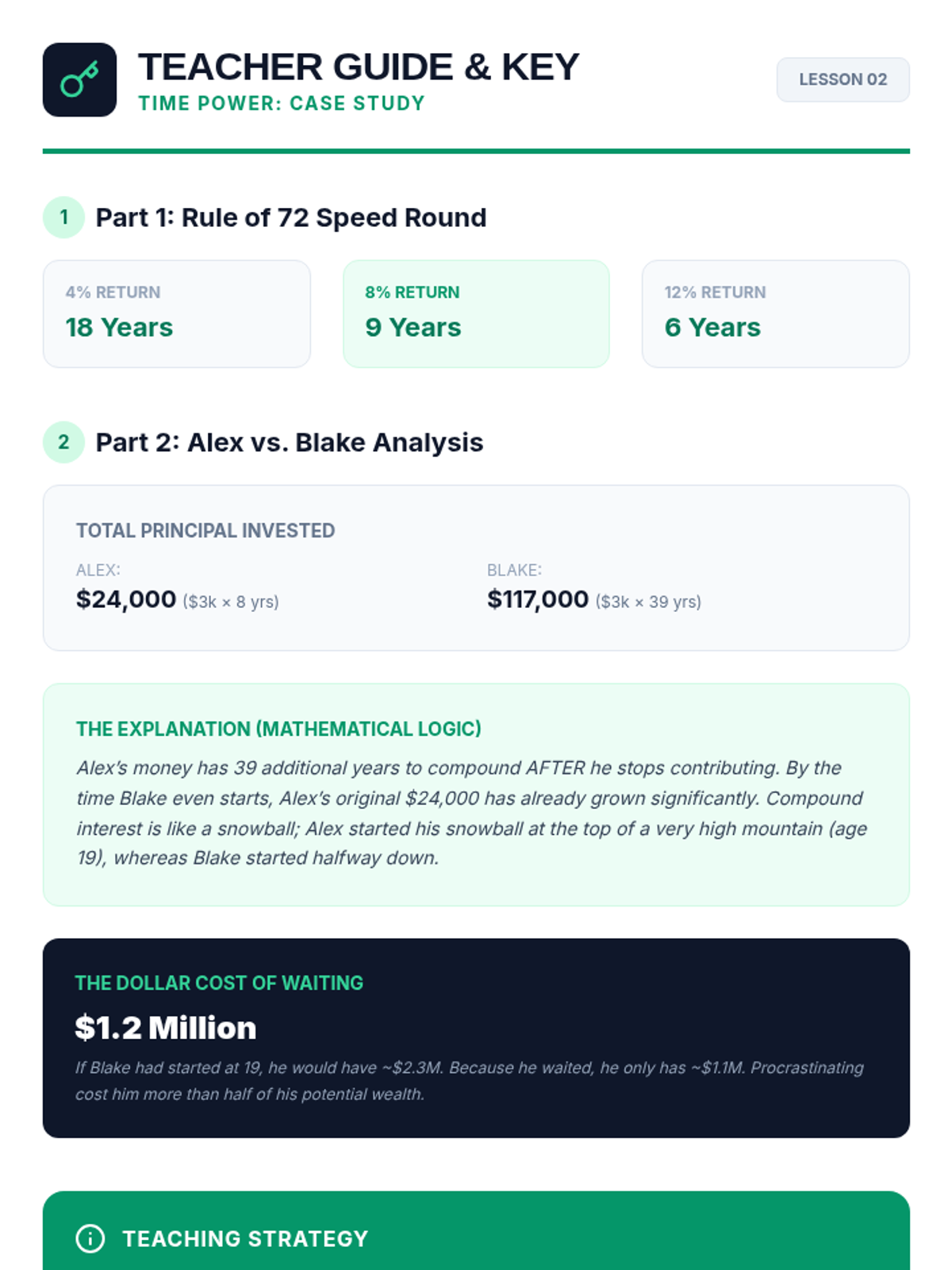 TEACHER GUIDE & KEY
TIME POWER: CASE STUDY

LESSON 02

1 Part 1: Rule of 72 Speed Round

4% RETURN
18 Years

8% RETURN
9 Years

12% RETURN
6 Years

2 Part 2: Alex vs. Blake Analysis

TOTAL PRINCIPAL INVESTED

ALEX:
$24,000 ($3k × 8 yrs)

BLAKE:
$117,000 ($3k × 39 yrs)

THE EXPLANATION (MATHEMATICAL LOGIC)

Alex's money has 39 additional years to compound AFTER he stops contributing. By the time Blake even starts, Alex's original $24,000 has already grown significantly. Compound interest is like a snowball; Alex started his snowball at the top of a very high mountain (age 19), whereas Blake started halfway down.

THE DOLLAR COST OF WAITING

$1.2 Million

If Blake had started at 19, he would have ~$2.3M. Because he waited, he only has ~$1.1M. Procrastinating cost him more than half of his potential wealth.

TEACHING STRATEGY