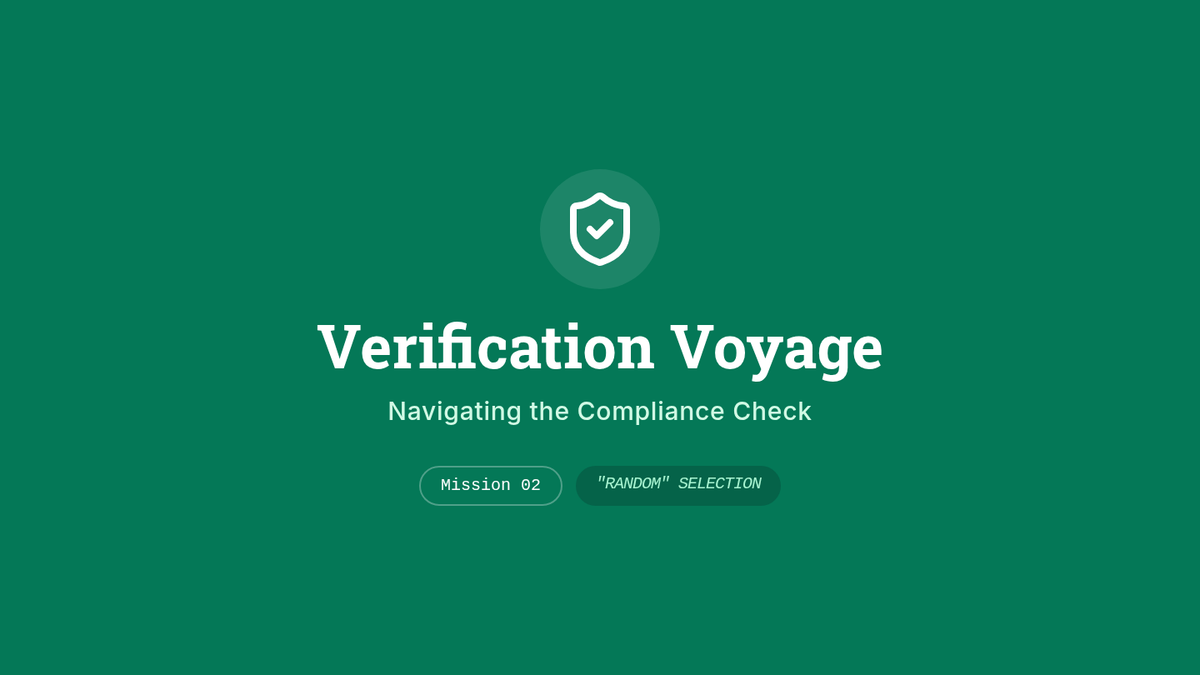 Verification Voyage

Navigating the Compliance Check

Mission 02

"RANDOM" SELECTION