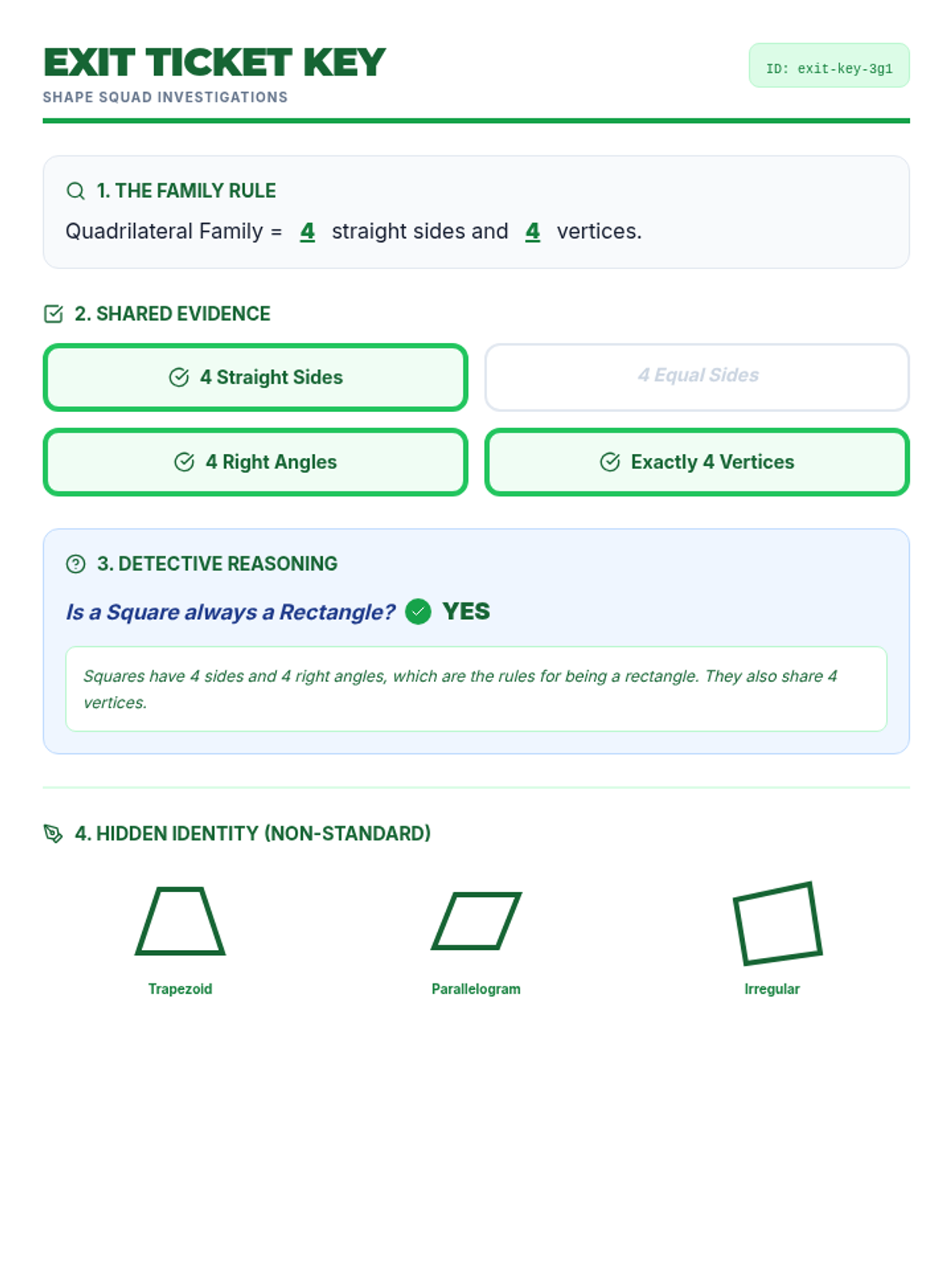 EXIT TICKET KEY
SHAPE SQUAD INVESTIGATIONS

ID: exit-key-3g1

1. THE FAMILY RULE

Quadrilateral Family = 4 straight sides and 4 vertices.

2. SHARED EVIDENCE

4 Straight Sides

4 Equal Sides

4 Right Angles

Exactly 4 Vertices

3. DETECTIVE REASONING

Is a Square always a Rectangle? YES

Squares have 4 sides and 4 right angles, which are the rules for being a rectangle. They also share 4 vertices.

4. HIDDEN IDENTITY (NON-STANDARD)

Trapezoid

Parallelogram

Irregular