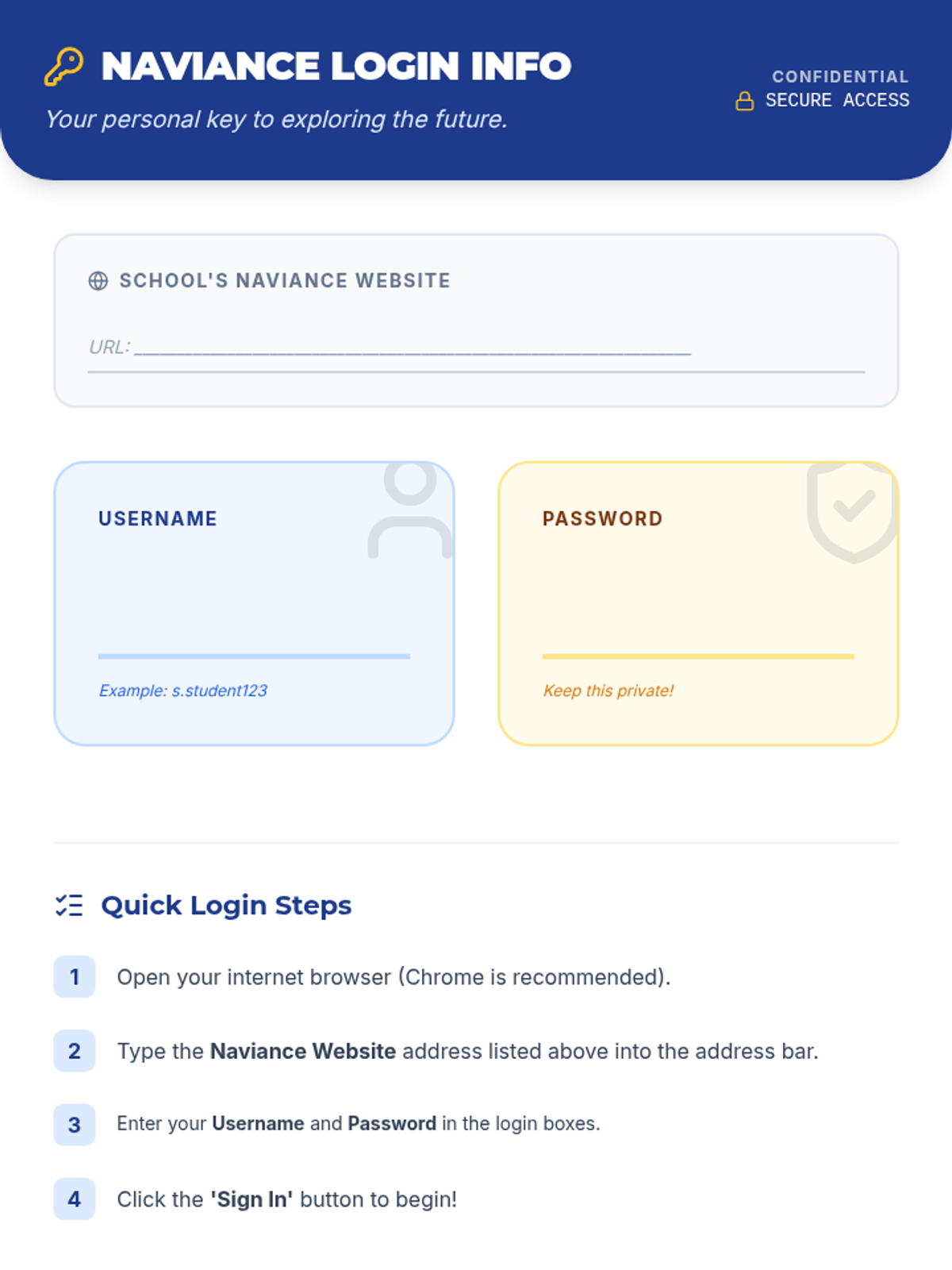 NAVIANCE LOGIN INFO

Your personal key to exploring the future.

CONFIDENTIAL
SECURE ACCESS

SCHOOL'S NAVIANCE WEBSITE

URL: ____

USERNAME

Example: s.student123

PASSWORD

Keep this private!

Quick Login Steps

1 Open your internet browser (Chrome is recommended).

2 Type the Naviance Website address listed above into the address bar.

3 Enter your Username and Password in the login boxes.

4 Click the 'Sign In' button to begin!