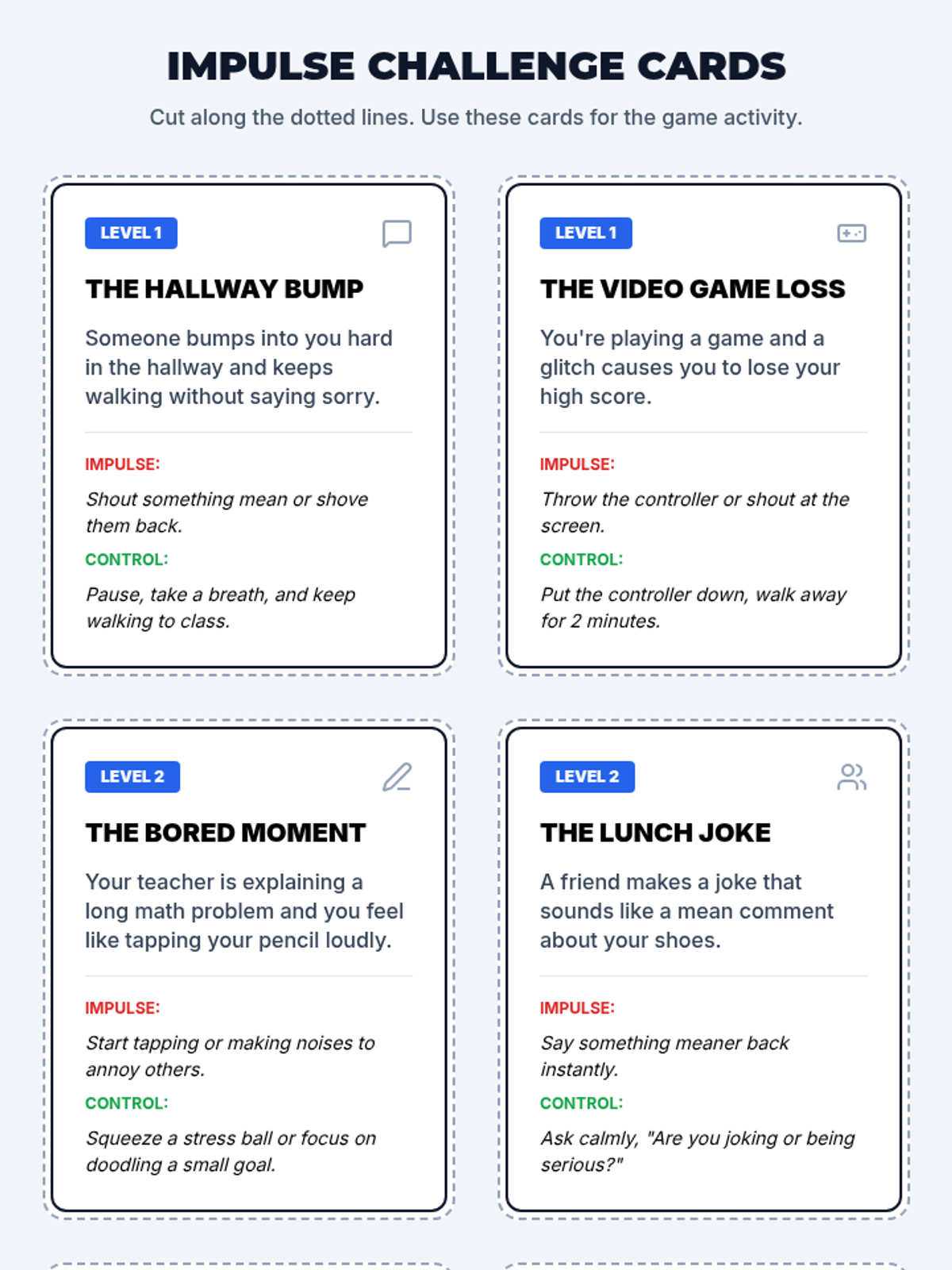 IMPULSE CHALLENGE CARDS

Cut along the dotted lines. Use these cards for the game activity.

LEVEL 1

THE HALLWAY BUMP

Someone bumps into you hard in the hallway and keeps walking without saying sorry.

IMPULSE:

Shout something mean or shove them back.

CONTROL:

Pause, take a breath, and keep walking to class.

LEVEL 1

THE VIDEO GAME LOSS

You're playing a game and a glitch causes you to lose your high score.

IMPULSE:

Throw the controller or shout at the screen.

CONTROL:

Put the controller down, walk away for 2 minutes.

LEVEL 2

THE BORED MOMENT

Your teacher is explaining a long math problem and you feel like tapping your pencil loudly.

IMPULSE:

Start tapping or making noises to annoy others.

CONTROL:

Squeeze a stress ball or focus on doodling a small goal.

LEVEL 2

THE LUNCH JOKE

A friend makes a joke that sounds like a mean comment about your shoes.

IMPULSE:

Say something meaner back instantly.

CONTROL:

Ask calmly, "Are you joking or being serious?"