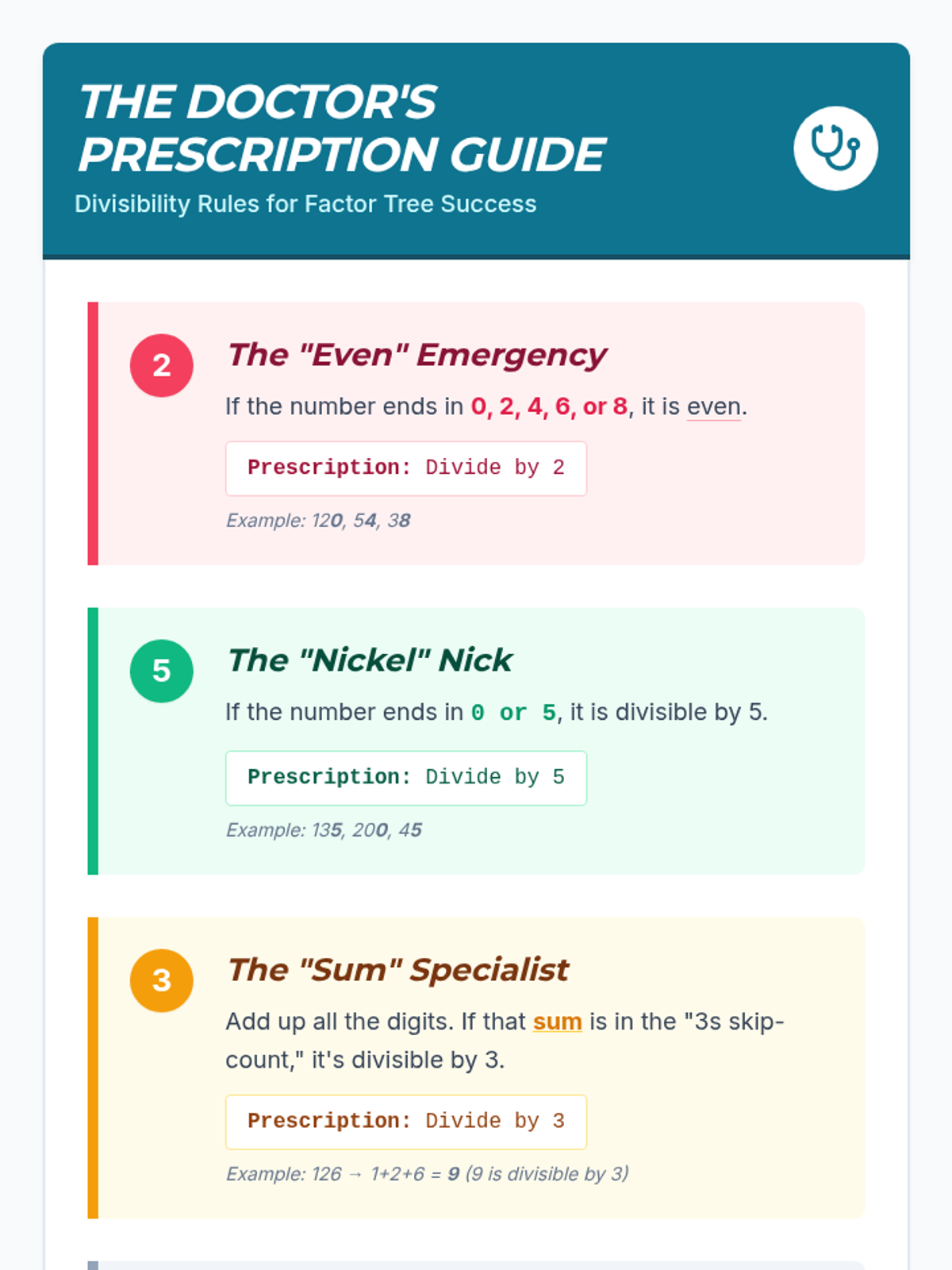 THE DOCTOR'S PRESCRIPTION GUIDE

Divisibility Rules for Factor Tree Success

2

The "Even" Emergency

If the number ends in 0, 2, 4, 6, or 8, it is even.

Prescription: Divide by 2

Example: 120, 54, 38

5

The "Nickel" Nick

If the number ends in 0 or 5, it is divisible by 5.

Prescription: Divide by 5

Example: 135, 200, 45

3

The "Sum" Specialist

Add up all the digits. If that sum is in the "3s skip-count," it's divisible by 3.

Prescription: Divide by 3

Example: 126 → 1+2+6 = 9 (9 is divisible by 3)