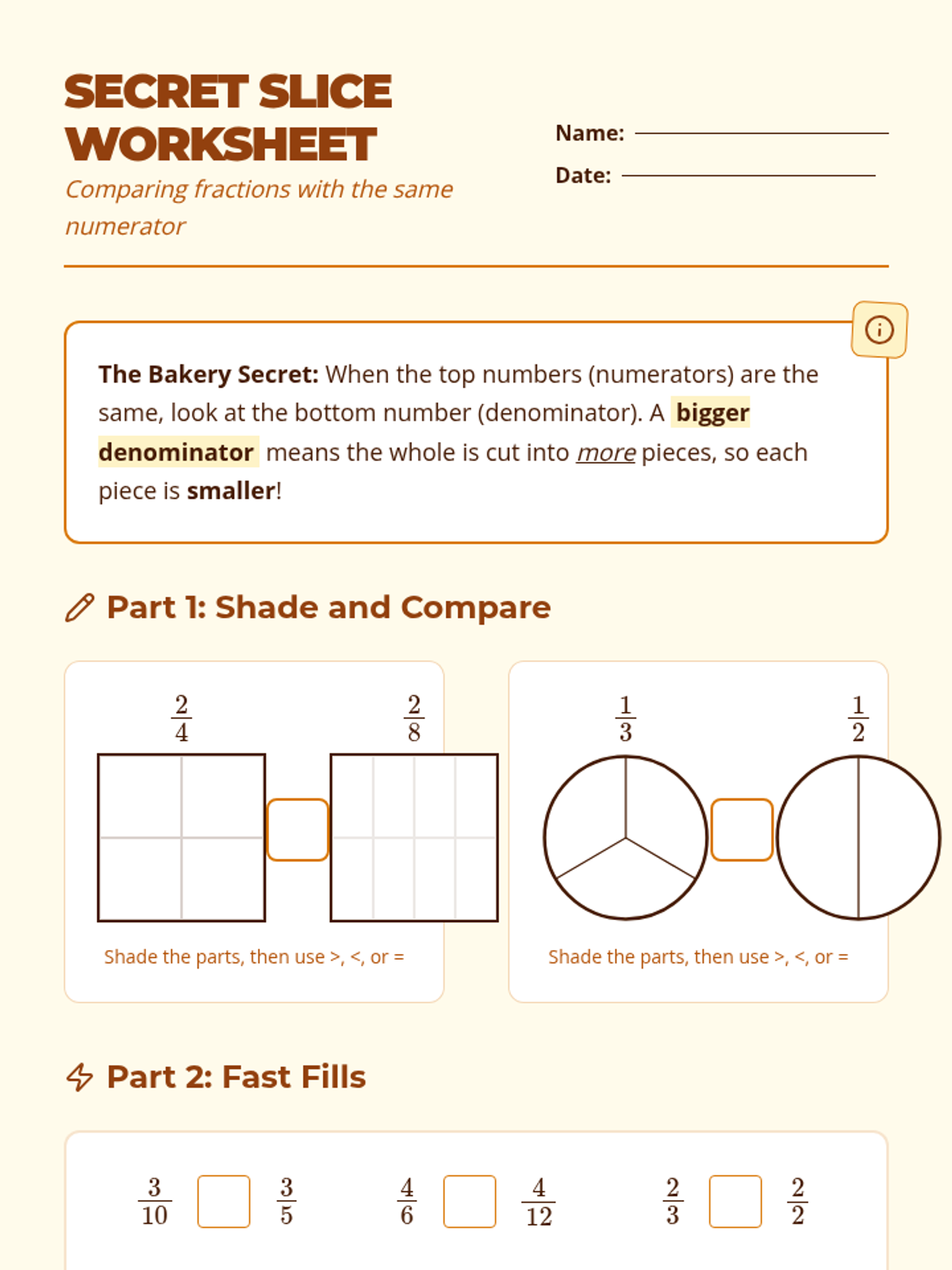 SECRET SLICE WORKSHEET

Comparing fractions with the same numerator

Name:

Date:

The Bakery Secret: When the top numbers (numerators) are the same, look at the bottom number (denominator). A bigger denominator means the whole is cut into more pieces, so each piece is smaller!

Part 1: Shade and Compare

$\frac{2}{4}$ $\frac{2}{8}$

Shade the parts, then use >, <, or =

$\frac{1}{3}$ $\frac{1}{2}$

Shade the parts, then use >, <, or =

Part 2: Fast Fills

$\frac{3}{10}$ $\frac{3}{5}$

$\frac{4}{6}$ $\frac{4}{12}$

$\frac{2}{3}$ $\frac{2}{2}$