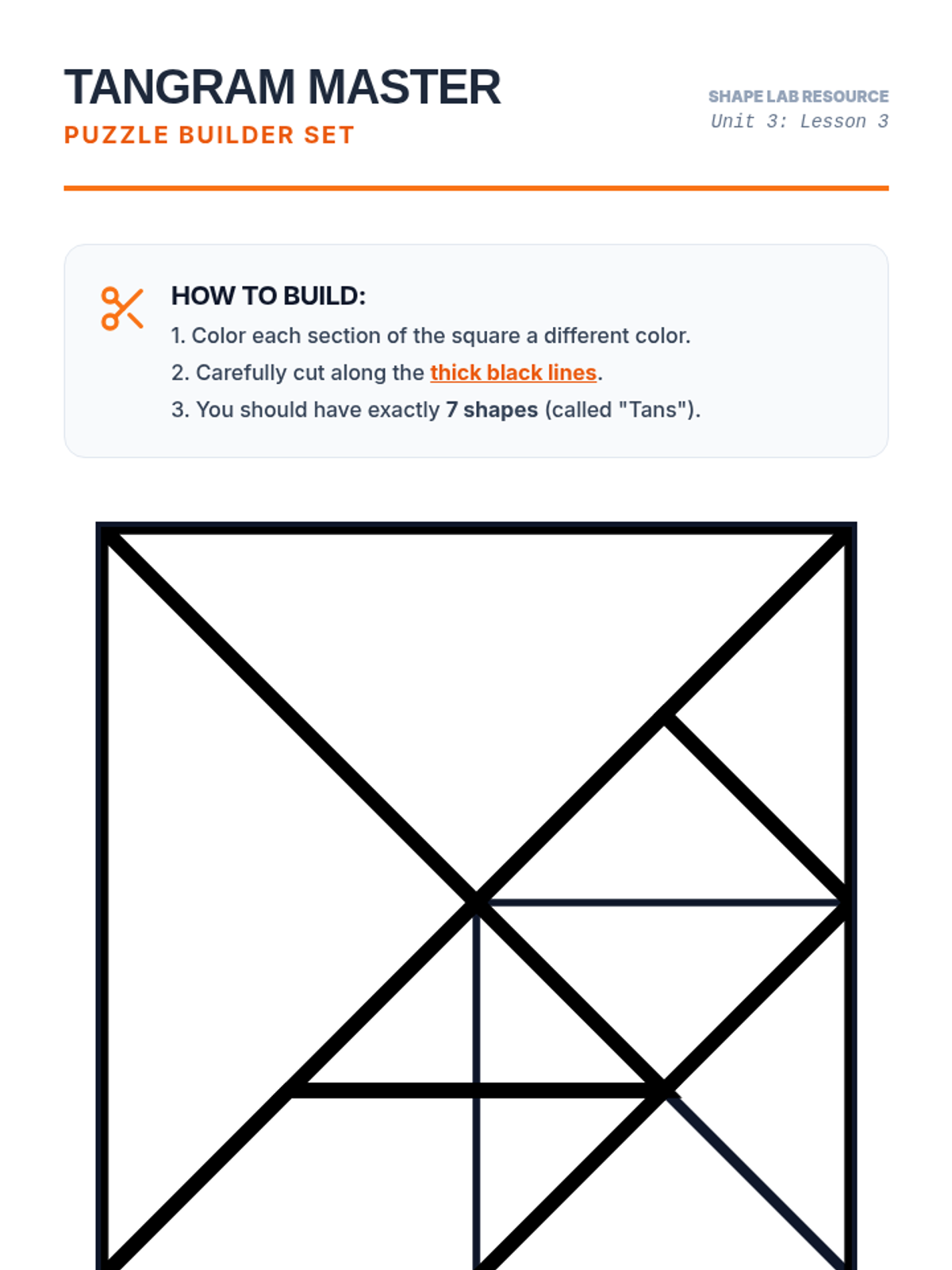 TANGRAM MASTER
PUZZLE BUILDER SET

SHAPE LAB RESOURCE
Unit 3: Lesson 3

HOW TO BUILD:
1. Color each section of the square a different color.
2. Carefully cut along the thick black lines.
3. You should have exactly 7 shapes (called "Tans").