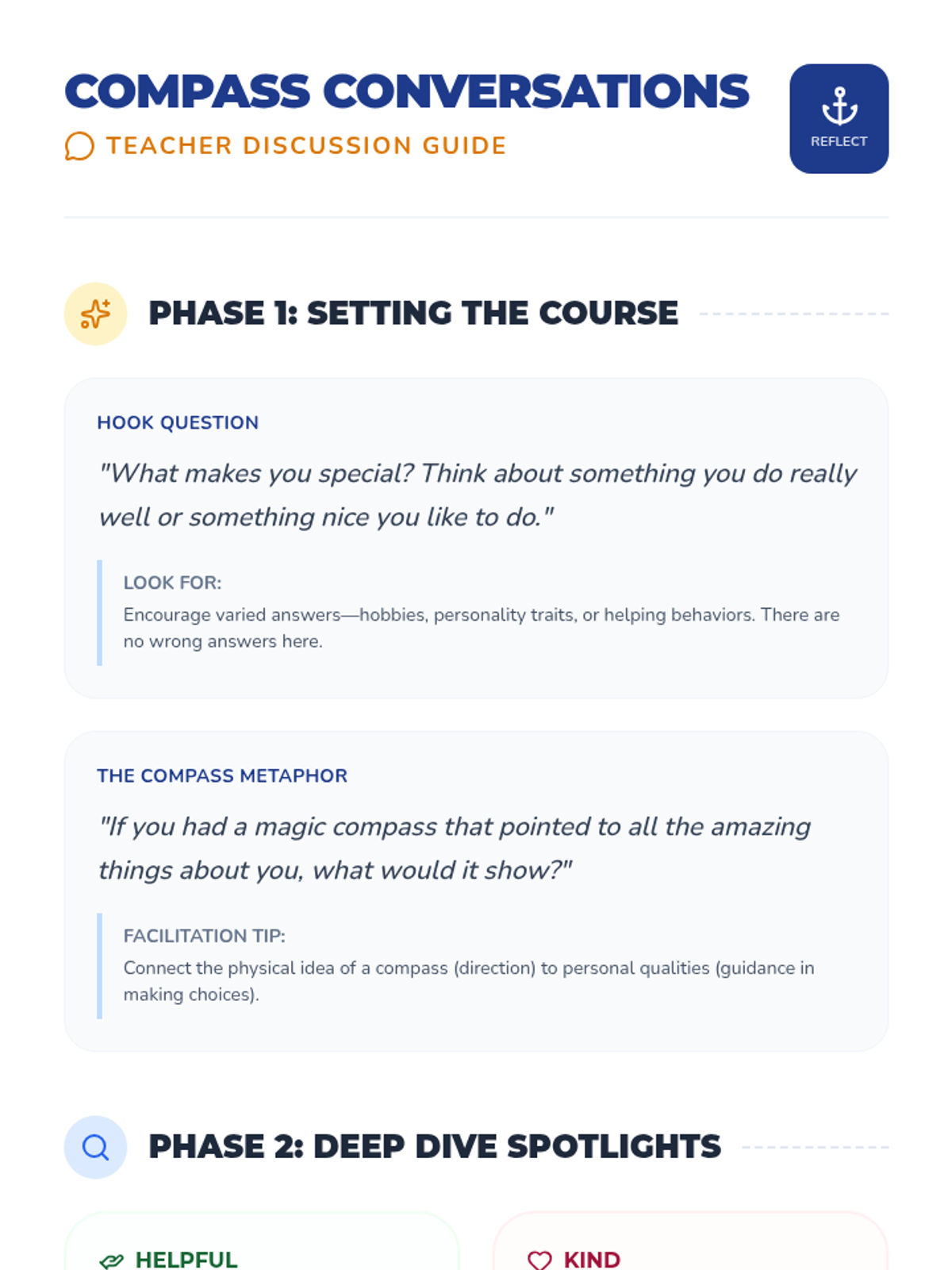 COMPASS CONVERSATIONS

TEACHER DISCUSSION GUIDE

REFLECT

PHASE 1: SETTING THE COURSE

HOOK QUESTION

"What makes you special? Think about something you do really well or something nice you like to do."

LOOK FOR:

Encourage varied answers—hobbies, personality traits, or helping behaviors. There are no wrong answers here.

THE COMPASS METAPHOR

"If you had a magic compass that pointed to all the amazing things about you, what would it show?"

FACILITATION TIP:

Connect the physical idea of a compass (direction) to personal qualities (guidance in making choices).

PHASE 2: DEEP DIVE SPOTLIGHTS

HELPFUL

KIND