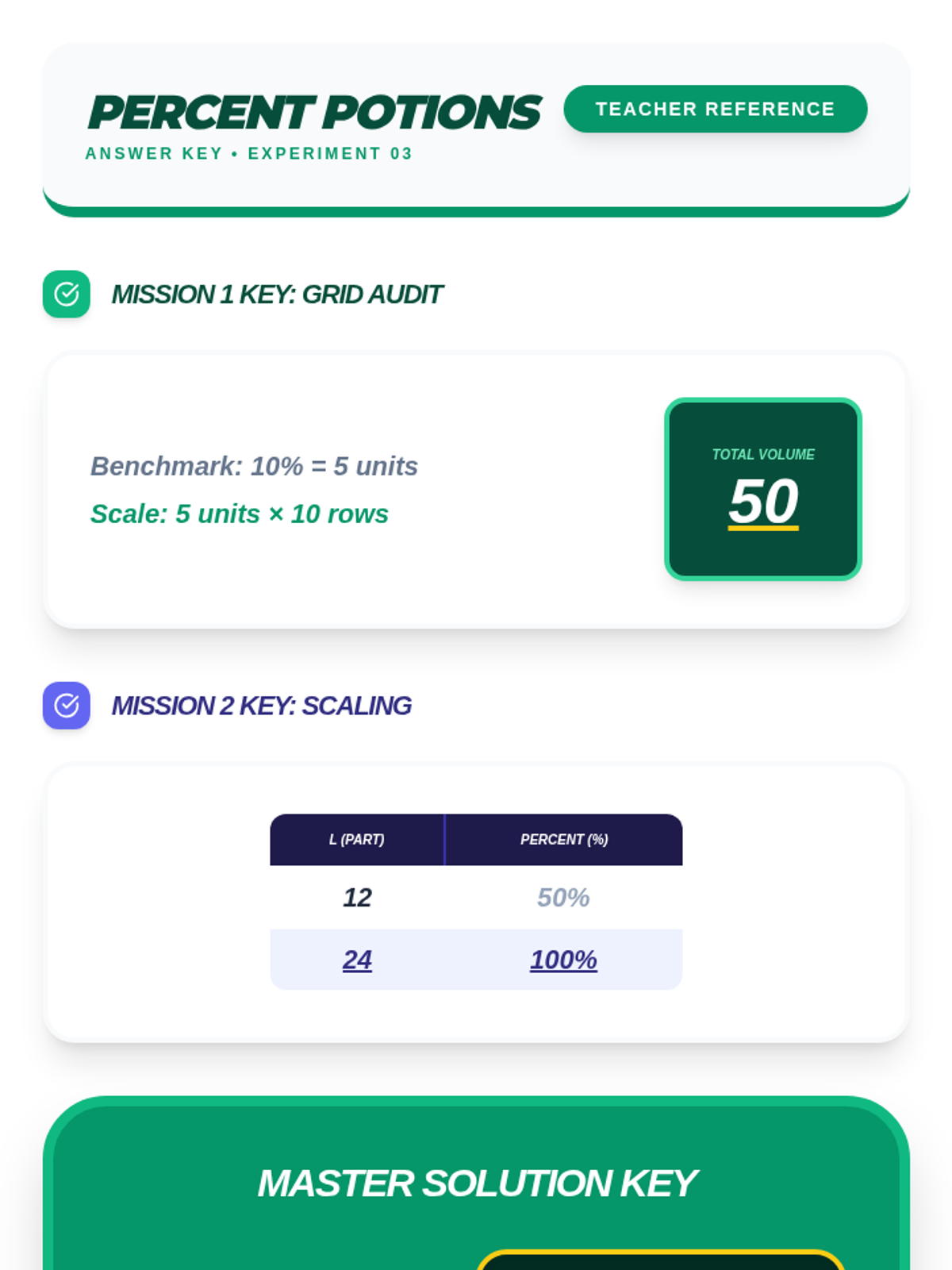 PERCENT POTIONS

ANSWER KEY • EXPERIMENT 03

TEACHER REFERENCE

MISSION 1 KEY: GRID AUDIT

Benchmark: 10% = 5 units

Scale: 5 units × 10 rows

TOTAL VOLUME

50

MISSION 2 KEY: SCALING

| L (PART) | PERCENT (%) |
|---|---|
| 12 | 50% |
| 24 | 100% |

MASTER SOLUTION KEY