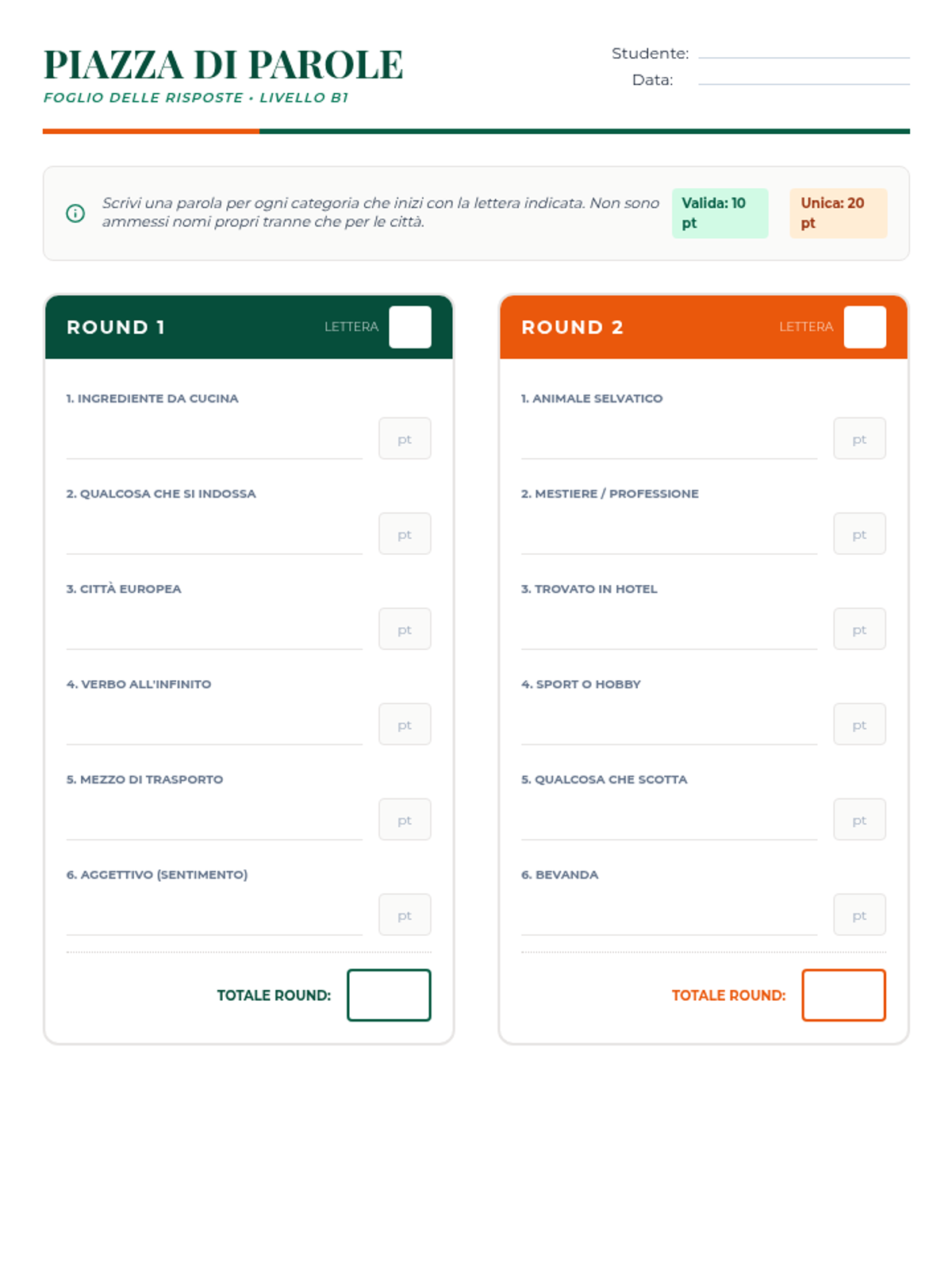 PIAZZA DI PAROLE
FOGLIO DELLE RISPOSTE • LIVELLO B1

Studente:
Data:

Scrivi una parola per ogni categoria che inizi con la lettera indicata. Non sono ammessi nomi propri tranne che per le città.

Valida: 10 pt

Unica: 20 pt

ROUND 1
LETTERA

1. INGREDIENTE DA CUCINA
pt

2. QUALCOSA CHE SI INDOSSA
pt

3. CITTÀ EUROPEA
pt

4. VERBO ALL'INFINITO
pt

5. MEZZO DI TRASPORTO
pt

6. AGGETTIVO (SENTIMENTO)
pt

TOTALE ROUND:

ROUND 2
LETTERA

1. ANIMALE SELVATICO
pt

2. MESTIERE / PROFESSIONE
pt

3. TROVATO IN HOTEL
pt

4. SPORT O HOBBY
pt

5. QUALCOSA CHE SCOTTA
pt

6. BEVANDA
pt

TOTALE ROUND: