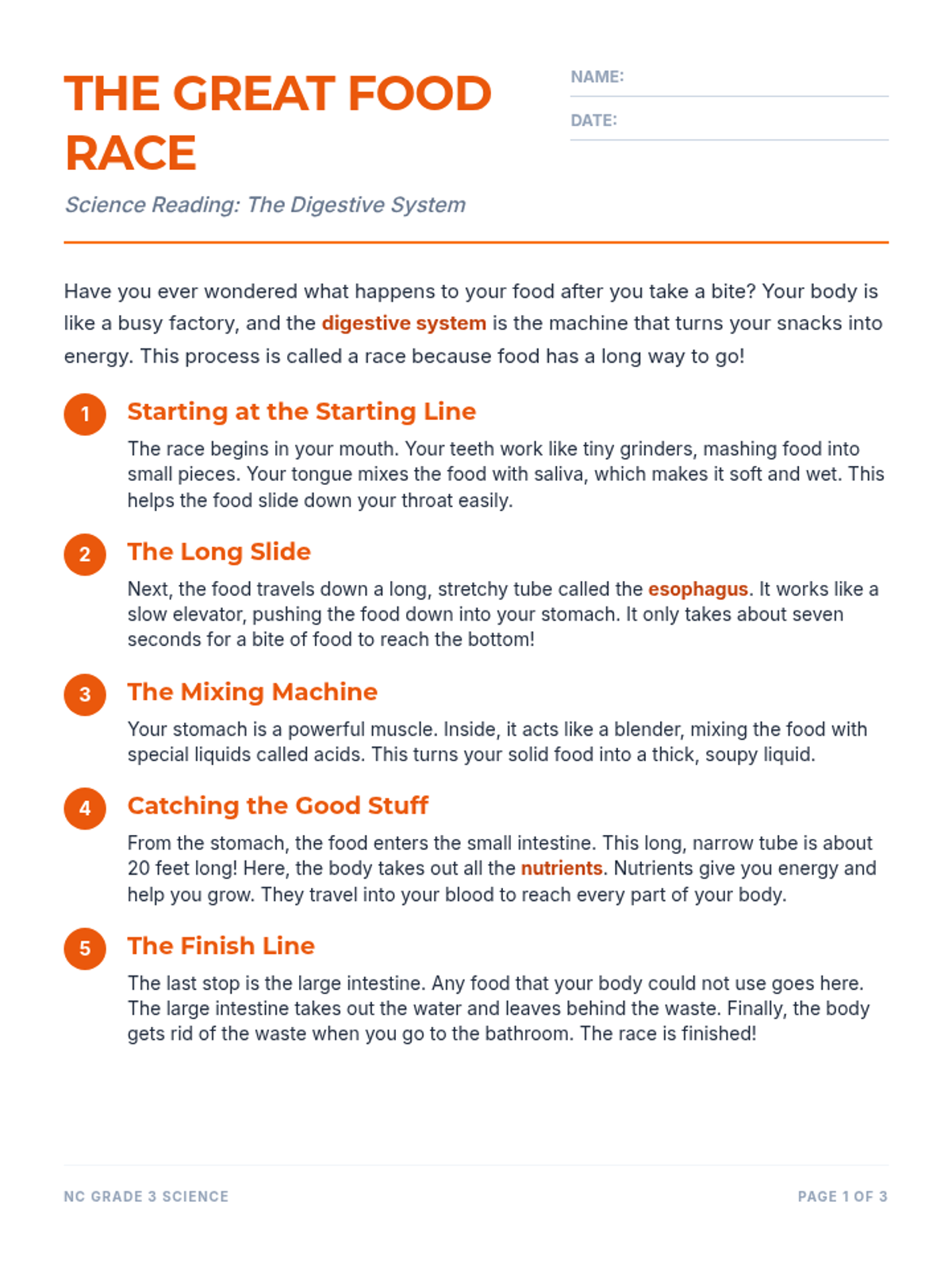 THE GREAT FOOD RACE

NAME:

DATE:

Science Reading: The Digestive System

Have you ever wondered what happens to your food after you take a bite? Your body is like a busy factory, and the digestive system is the machine that turns your snacks into energy. This process is called a race because food has a long way to go!

1 Starting at the Starting Line

The race begins in your mouth. Your teeth work like tiny grinders, mashing food into small pieces. Your tongue mixes the food with saliva, which makes it soft and wet. This helps the food slide down your throat easily.

2 The Long Slide

Next, the food travels down a long, stretchy tube called the esophagus. It works like a slow elevator, pushing the food down into your stomach. It only takes about seven seconds for a bite of food to reach the bottom!

3 The Mixing Machine

Your stomach is a powerful muscle. Inside, it acts like a blender, mixing the food with special liquids called acids. This turns your solid food into a thick, soupy liquid.

4 Catching the Good Stuff

From the stomach, the food enters the small intestine. This long, narrow tube is about 20 feet long! Here, the body takes out all the nutrients. Nutrients give you energy and help you grow. They travel into your blood to reach every part of your body.

5 The Finish Line

The last stop is the large intestine. Any food that your body could not use goes here. The large intestine takes out the water and leaves behind the waste. Finally, the body gets rid of the waste when you go to the bathroom. The race is finished!

NC GRADE 3 SCIENCE

PAGE 1 OF 3