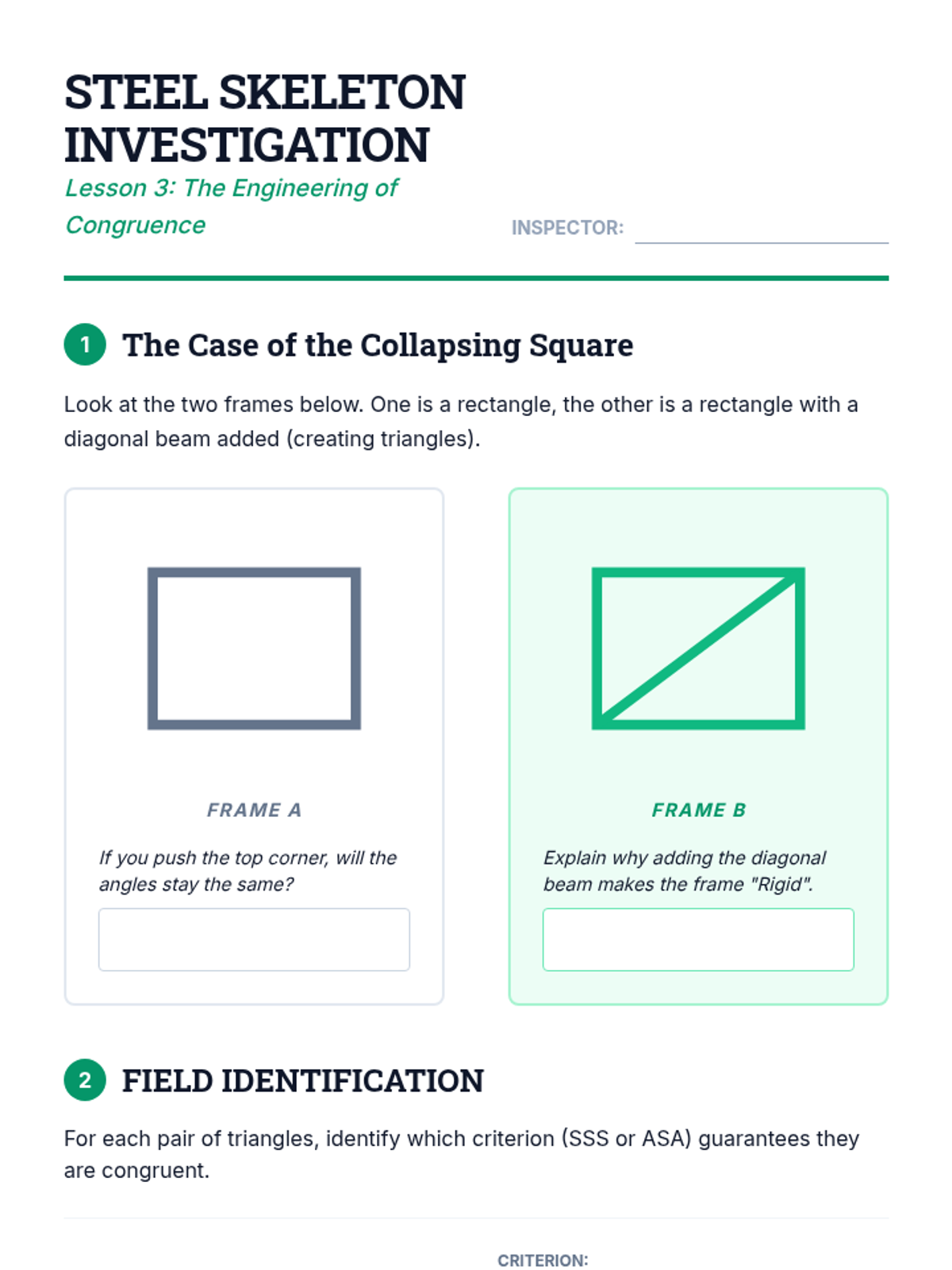 STEEL SKELETON INVESTIGATION

Lesson 3: The Engineering of Congruence

INSPECTOR:

1 The Case of the Collapsing Square

Look at the two frames below. One is a rectangle, the other is a rectangle with a diagonal beam added (creating triangles).

FRAME A

If you push the top corner, will the angles stay the same?

FRAME B

Explain why adding the diagonal beam makes the frame "Rigid".

2 FIELD IDENTIFICATION

For each pair of triangles, identify which criterion (SSS or ASA) guarantees they are congruent.

CRITERION: