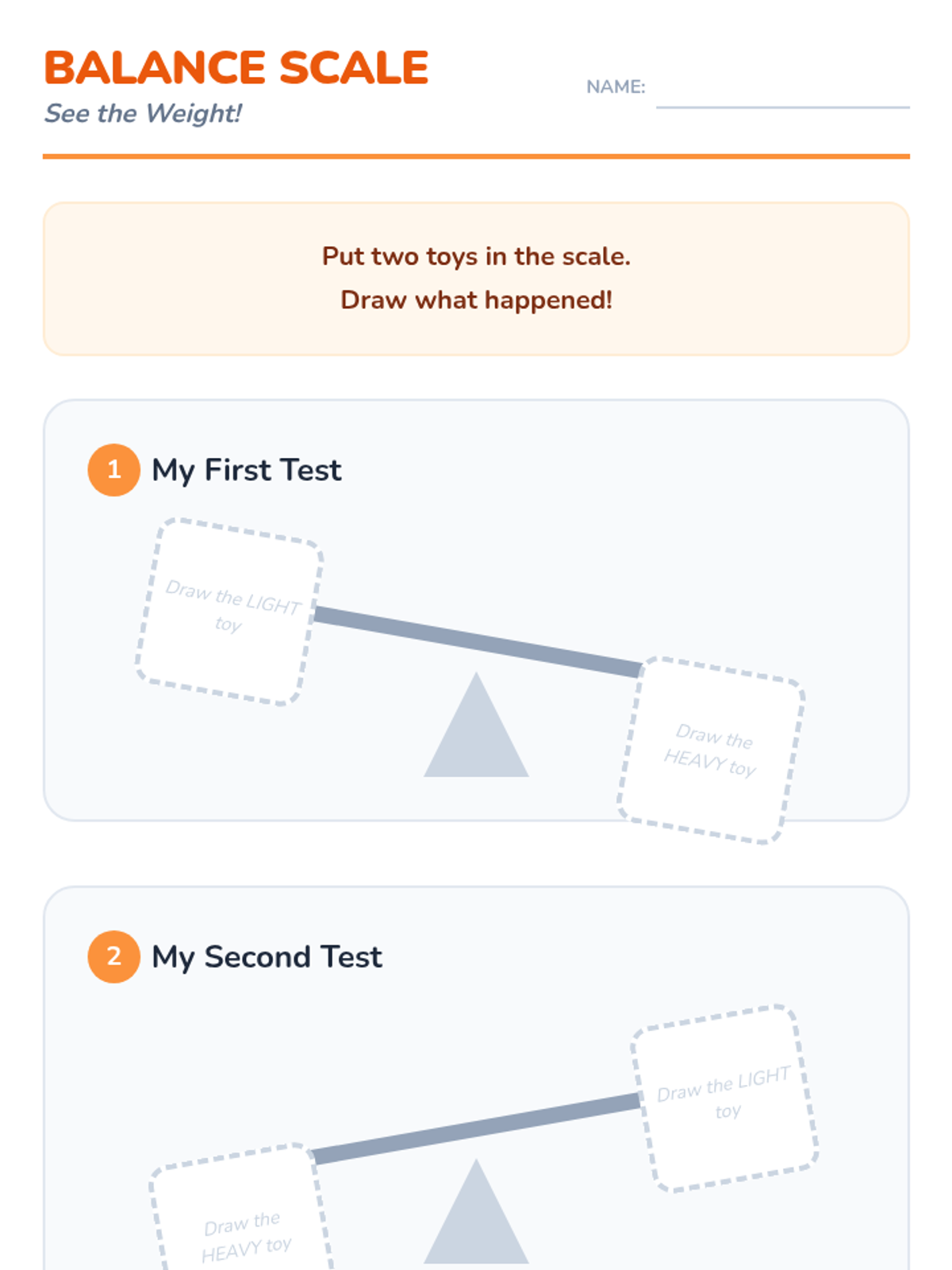 BALANCE SCALE
See the Weight!

NAME:

Put two toys in the scale.
Draw what happened!

1 My First Test

Draw the LIGHT toy

Draw the HEAVY toy

2 My Second Test

Draw the LIGHT toy

Draw the HEAVY toy