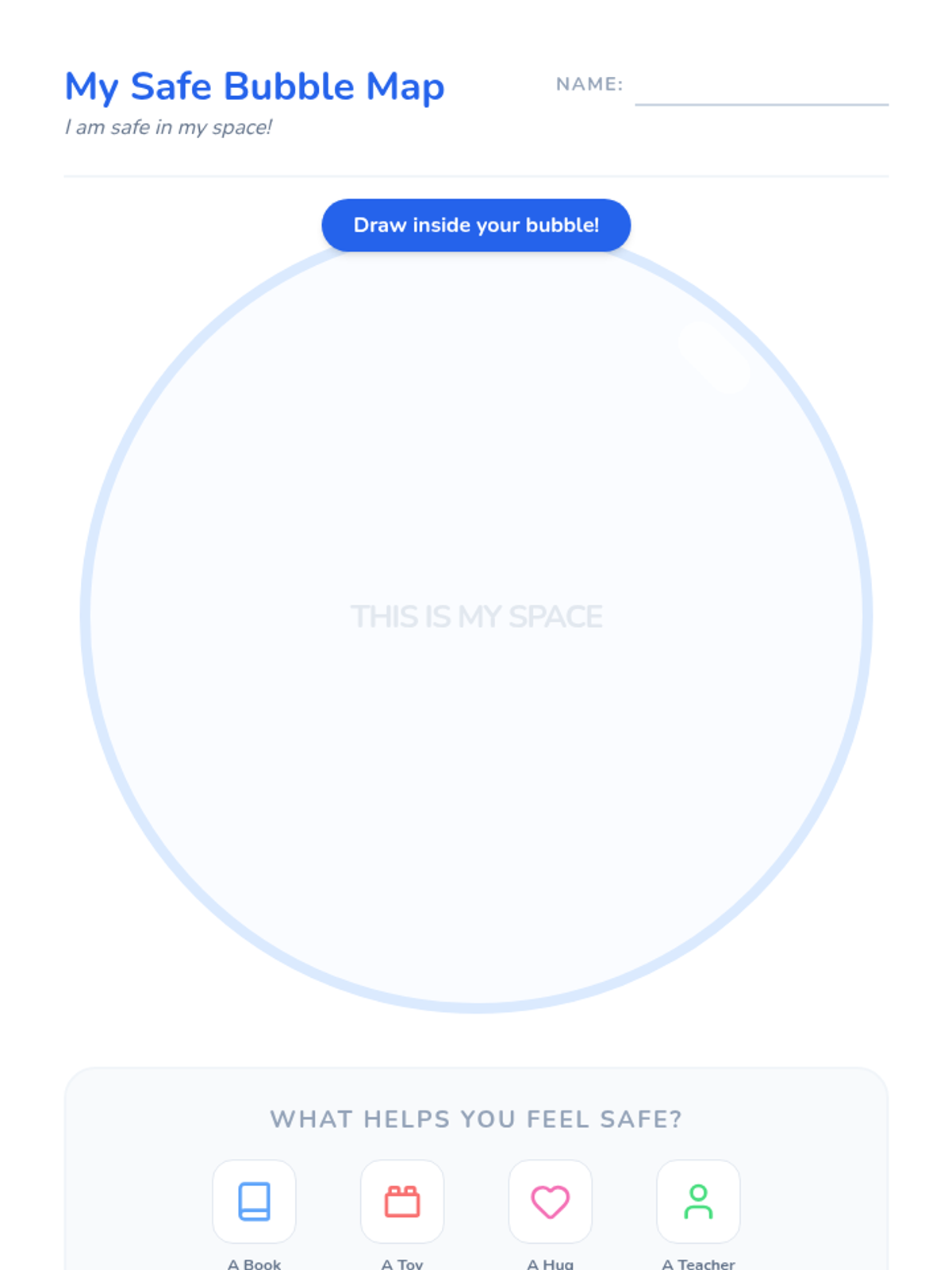 My Safe Bubble Map

I am safe in my space!

NAME: ____

Draw inside your bubble!

THIS IS MY SPACE

WHAT HELPS YOU FEEL SAFE?

A Book

A Toy

A Hug

A Teacher