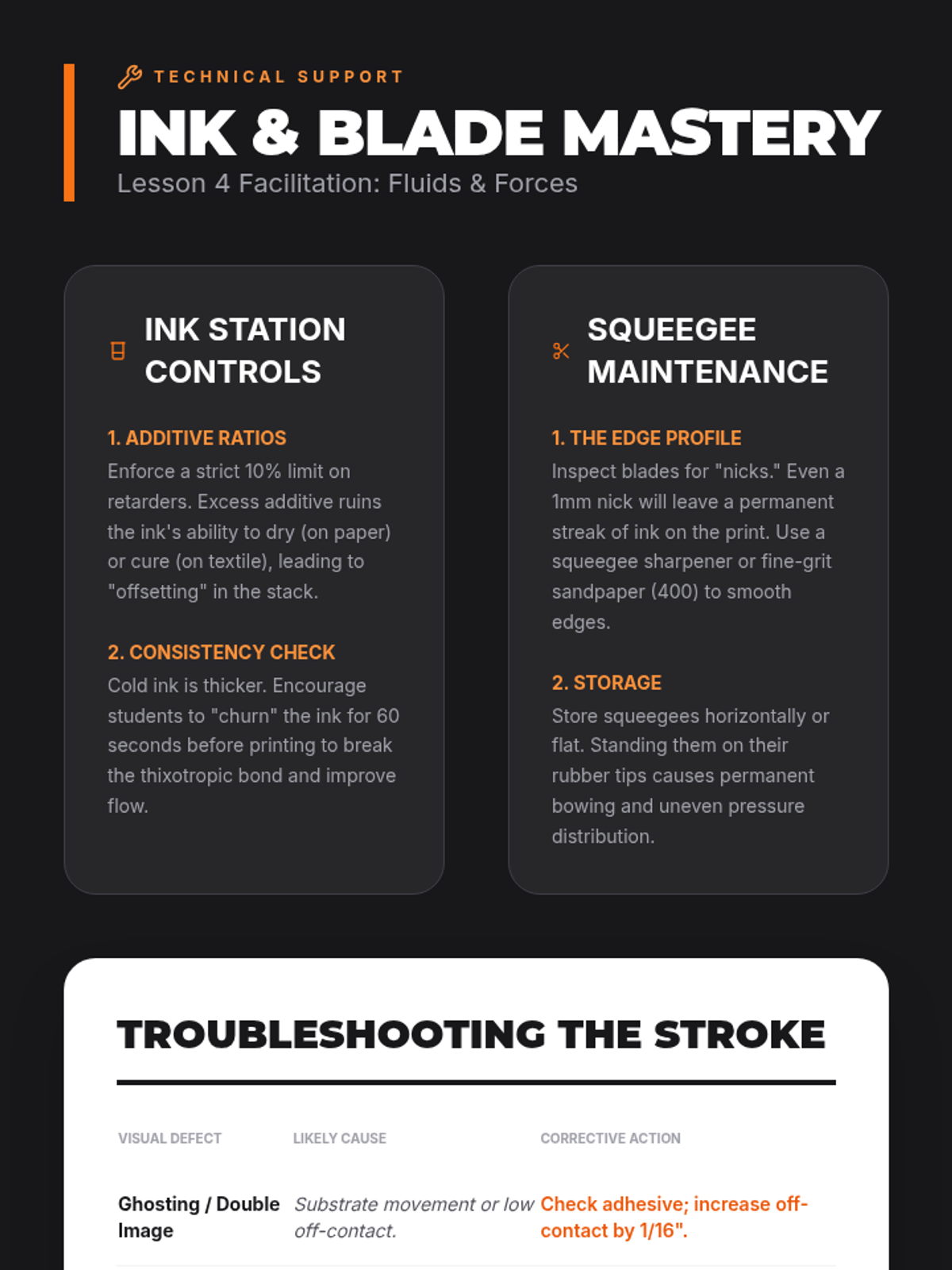 TECHNICAL SUPPORT

INK & BLADE MASTERY

Lesson 4 Facilitation: Fluids & Forces

INK STATION CONTROLS

1. ADDITIVE RATIOS

Enforce a strict 10% limit on retarders. Excess additive ruins the ink's ability to dry (on paper) or cure (on textile), leading to "offsetting" in the stack.

2. CONSISTENCY CHECK

Cold ink is thicker. Encourage students to "churn" the ink for 60 seconds before printing to break the thixotropic bond and improve flow.

SQUEEGEE MAINTENANCE

1. THE EDGE PROFILE

Inspect blades for "nicks." Even a 1mm nick will leave a permanent streak of ink on the print. Use a squeegee sharpener or fine-grit sandpaper (400) to smooth edges.

2. STORAGE

Store squeegees horizontally or flat. Standing them on their rubber tips causes permanent bowing and uneven pressure distribution.

TROUBLESHOOTING THE STROKE

| VISUAL DEFECT | LIKELY CAUSE | CORRECTIVE ACTION |
|---|---|---|
| Ghosting / Double Image | Substrate movement or low off-contact. | Check adhesive; increase off-contact by 1/16". |