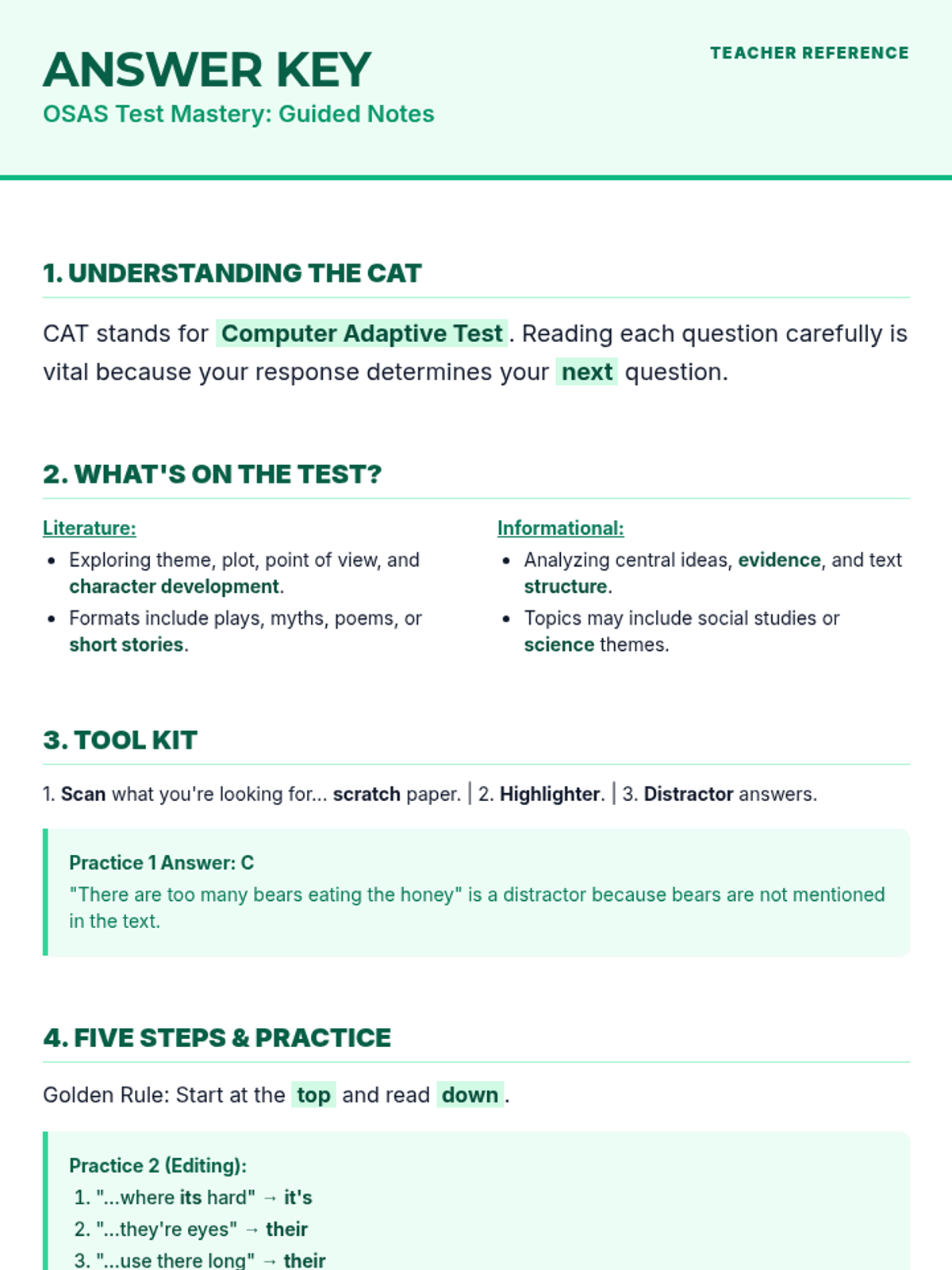 ANSWER KEY
OSAS Test Mastery: Guided Notes

TEACHER REFERENCE

1. UNDERSTANDING THE CAT

CAT stands for Computer Adaptive Test. Reading each question carefully is vital because your response determines your next question.

2. WHAT'S ON THE TEST?

Literature:
- Exploring theme, plot, point of view, and character development.
- Formats include plays, myths, poems, or short stories.

Informational:
- Analyzing central ideas, evidence, and text structure.
- Topics may include social studies or science themes.

3. TOOL KIT

1. Scan what you're looking for... scratch paper. | 2. Highlighter. | 3. Distractor answers.

Practice 1 Answer: C
"There are too many bears eating the honey" is a distractor because bears are not mentioned in the text.

4. FIVE STEPS & PRACTICE

Golden Rule: Start at the top and read down.

Practice 2 (Editing):
1. "...where its hard" → it's
2. "...they're eyes" → their
3. "...use there long" → their