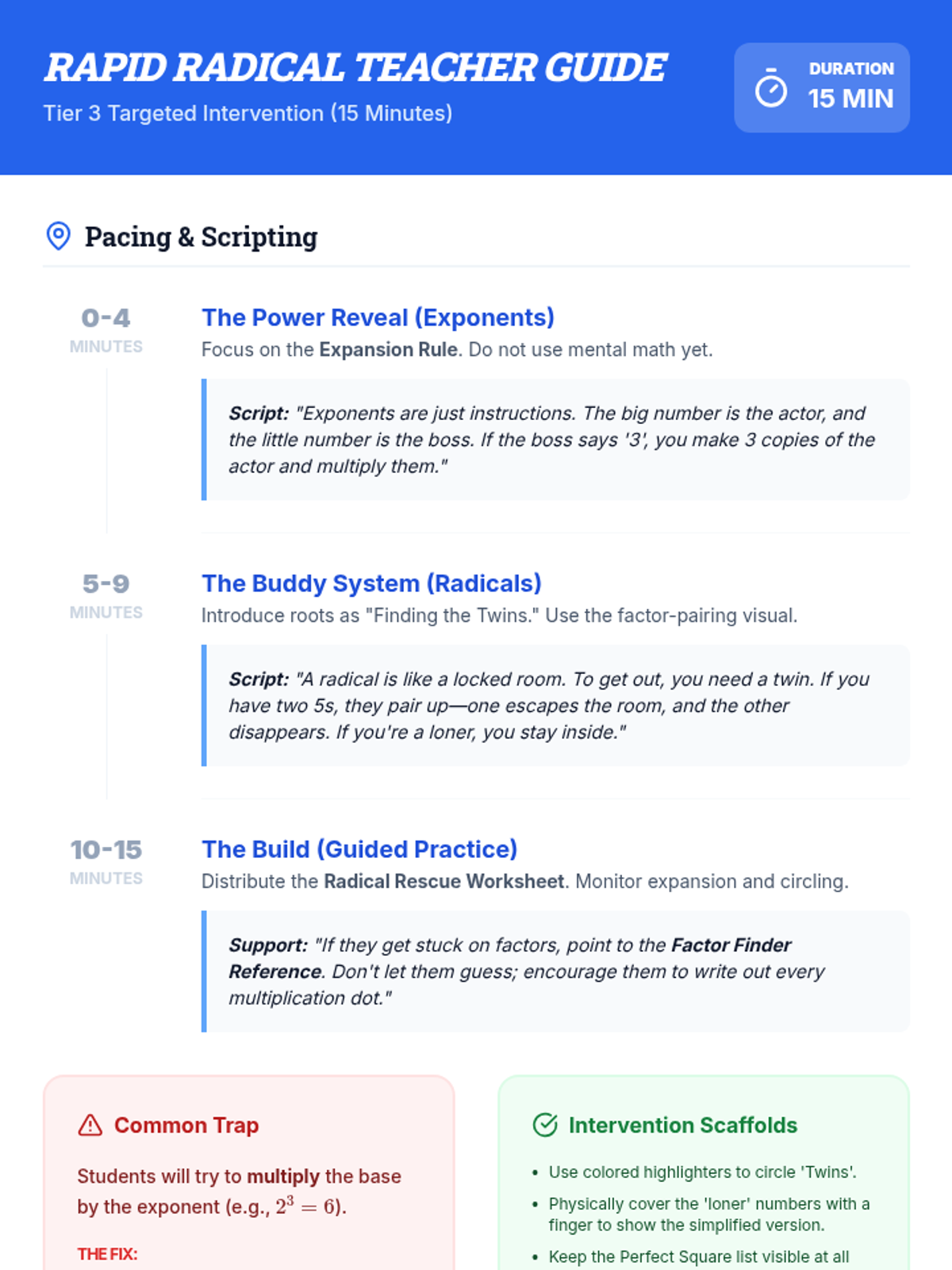 RAPID RADICAL TEACHER GUIDE
Tier 3 Targeted Intervention (15 Minutes)

DURATION
15 MIN

Pacing & Scripting

0-4
MINUTES

The Power Reveal (Exponents)
Focus on the Expansion Rule. Do not use mental math yet.

Script: "Exponents are just instructions. The big number is the actor, and the little number is the boss. If the boss says '3', you make 3 copies of the actor and multiply them."

5-9
MINUTES

The Buddy System (Radicals)
Introduce roots as "Finding the Twins." Use the factor-pairing visual.

Script: "A radical is like a locked room. To get out, you need a twin. If you have two 5s, they pair up—one escapes the room, and the other disappears. If you're a loner, you stay inside."

10-15
MINUTES

The Build (Guided Practice)
Distribute the Radical Rescue Worksheet. Monitor expansion and circling.

Support: "If they get stuck on factors, point to the Factor Finder Reference. Don't let them guess; encourage them to write out every multiplication dot."

Common Trap

Students will try to multiply the base by the exponent (e.g., $2^3 = 6$).

THE FIX:

Intervention Scaffolds

• Use colored highlighters to circle 'Twins'.
• Physically cover the 'loner' numbers with a finger to show the simplified version.
• Keep the Perfect Square list visible at all