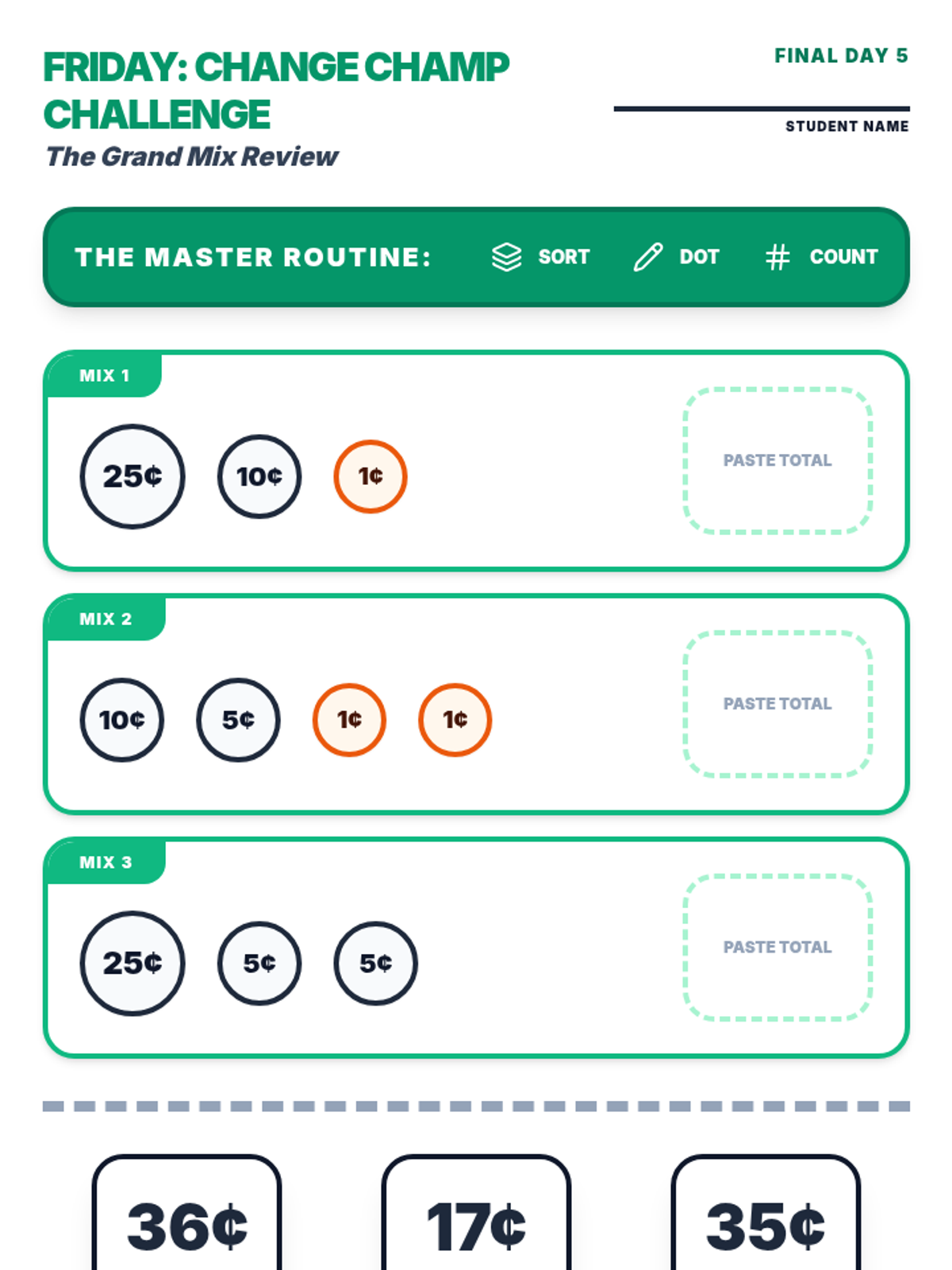 FRIDAY: CHANGE CHAMP CHALLENGE
The Grand Mix Review

FINAL DAY 5

STUDENT NAME

THE MASTER ROUTINE: SORT DOT # COUNT

MIX 1
25¢ 10¢ 1¢
PASTE TOTAL

MIX 2
10¢ 5¢ 1¢ 1¢
PASTE TOTAL

MIX 3
25¢ 5¢ 5¢
PASTE TOTAL

36¢ 17¢ 35¢