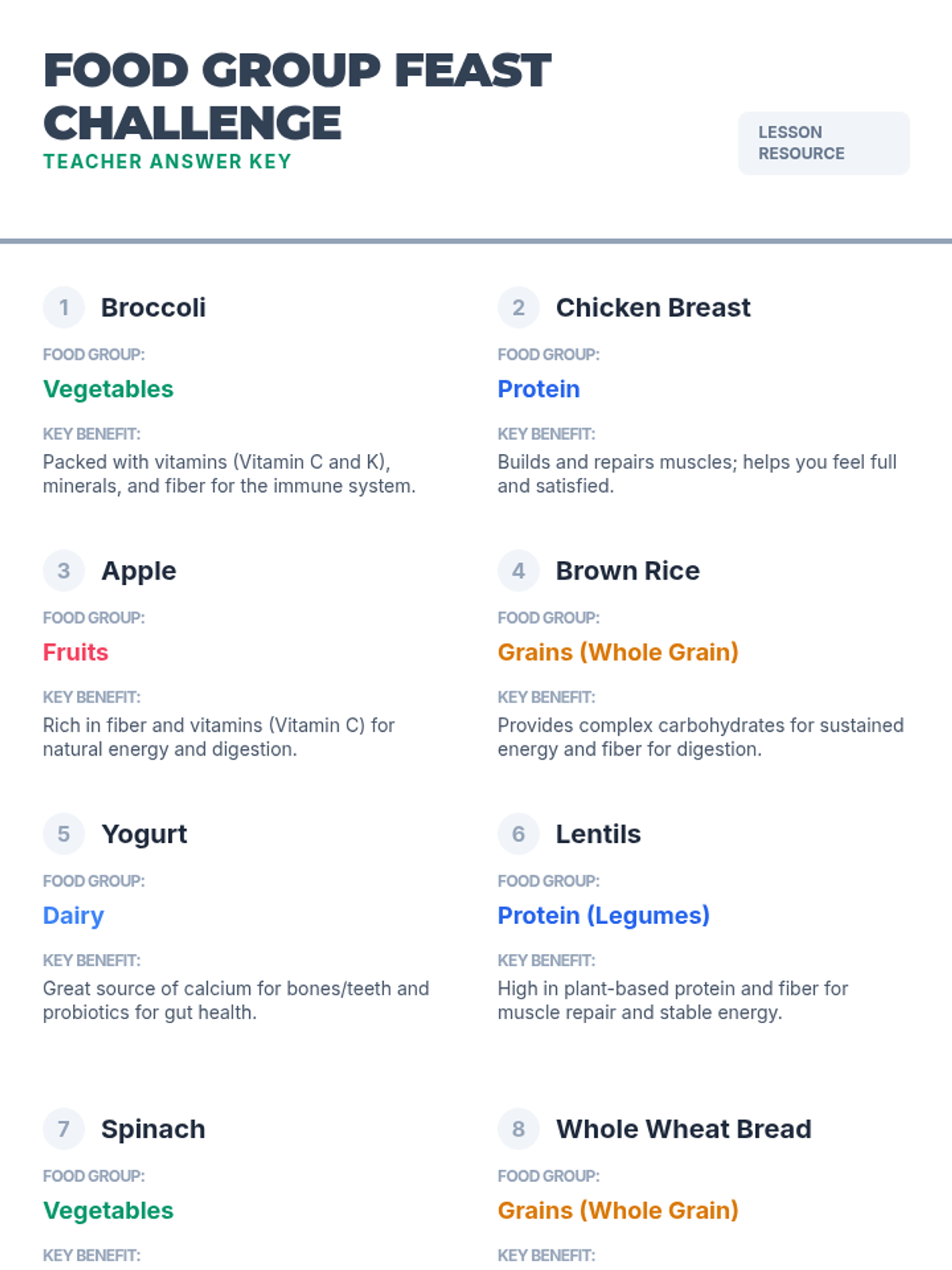 FOOD GROUP FEAST CHALLENGE

TEACHER ANSWER KEY

LESSON RESOURCE

1 Broccoli

FOOD GROUP:

Vegetables

KEY BENEFIT:

Packed with vitamins (Vitamin C and K), minerals, and fiber for the immune system.

2 Chicken Breast

FOOD GROUP:

Protein

KEY BENEFIT:

Builds and repairs muscles; helps you feel full and satisfied.

3 Apple

FOOD GROUP:

Fruits

KEY BENEFIT:

Rich in fiber and vitamins (Vitamin C) for natural energy and digestion.

4 Brown Rice

FOOD GROUP:

Grains (Whole Grain)

KEY BENEFIT:

Provides complex carbohydrates for sustained energy and fiber for digestion.

5 Yogurt

FOOD GROUP:

Dairy

KEY BENEFIT:

Great source of calcium for bones/teeth and probiotics for gut health.

6 Lentils

FOOD GROUP:

Protein (Legumes)

KEY BENEFIT:

High in plant-based protein and fiber for muscle repair and stable energy.

7 Spinach

FOOD GROUP:

Vegetables

KEY BENEFIT:

8 Whole Wheat Bread

FOOD GROUP:

Grains (Whole Grain)

KEY BENEFIT: