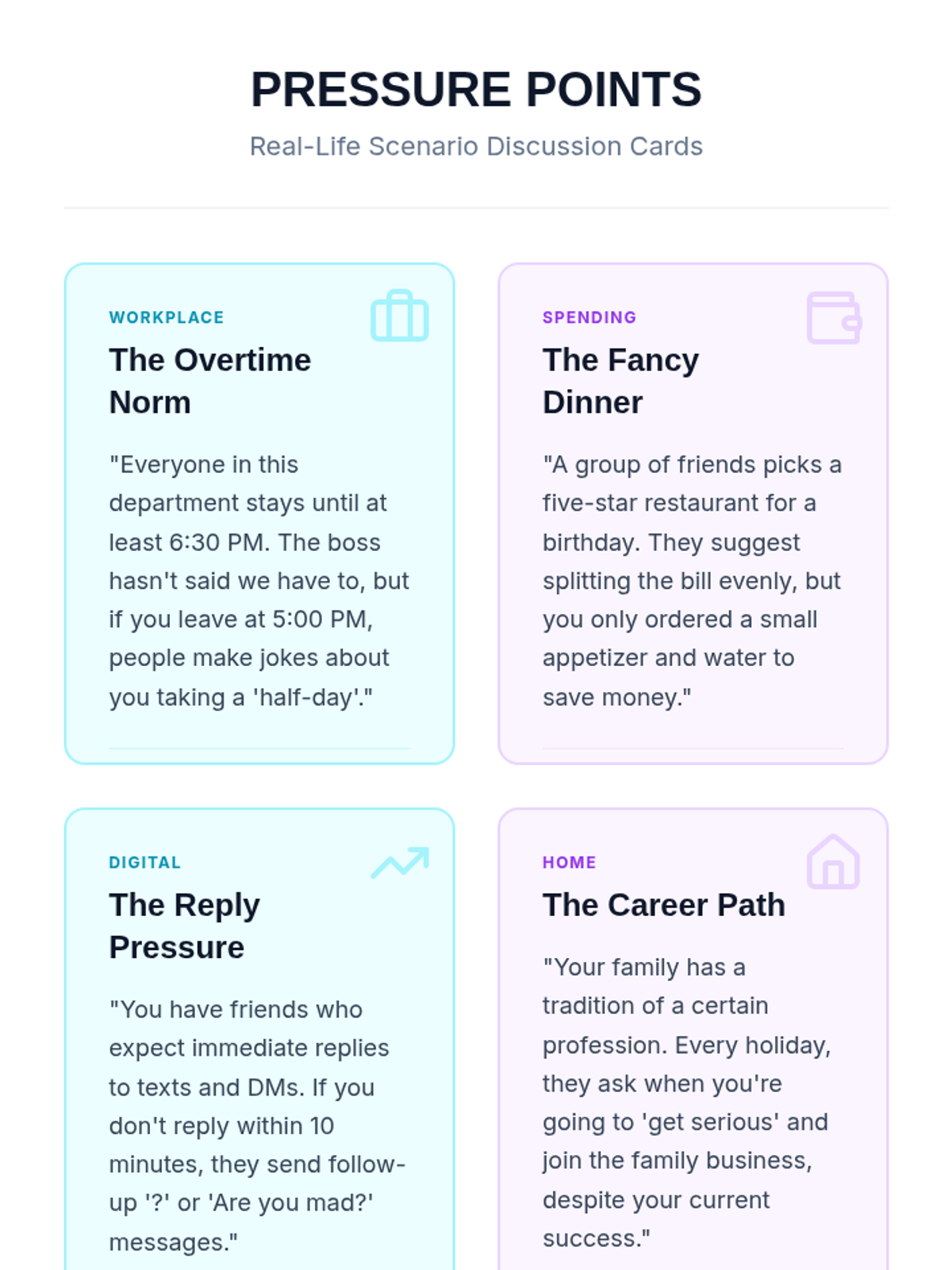 PRESSURE POINTS

Real-Life Scenario Discussion Cards

WORKPLACE

The Overtime Norm

"Everyone in this department stays until at least 6:30 PM. The boss hasn't said we have to, but if you leave at 5:00 PM, people make jokes about you taking a 'half-day'."

SPENDING

The Fancy Dinner

"A group of friends picks a five-star restaurant for a birthday. They suggest splitting the bill evenly, but you only ordered a small appetizer and water to save money."

DIGITAL

The Reply Pressure

"You have friends who expect immediate replies to texts and DMs. If you don't reply within 10 minutes, they send follow-up '?' or 'Are you mad?' messages."

HOME

The Career Path

"Your family has a tradition of a certain profession. Every holiday, they ask when you're going to 'get serious' and join the family business, despite your current success."