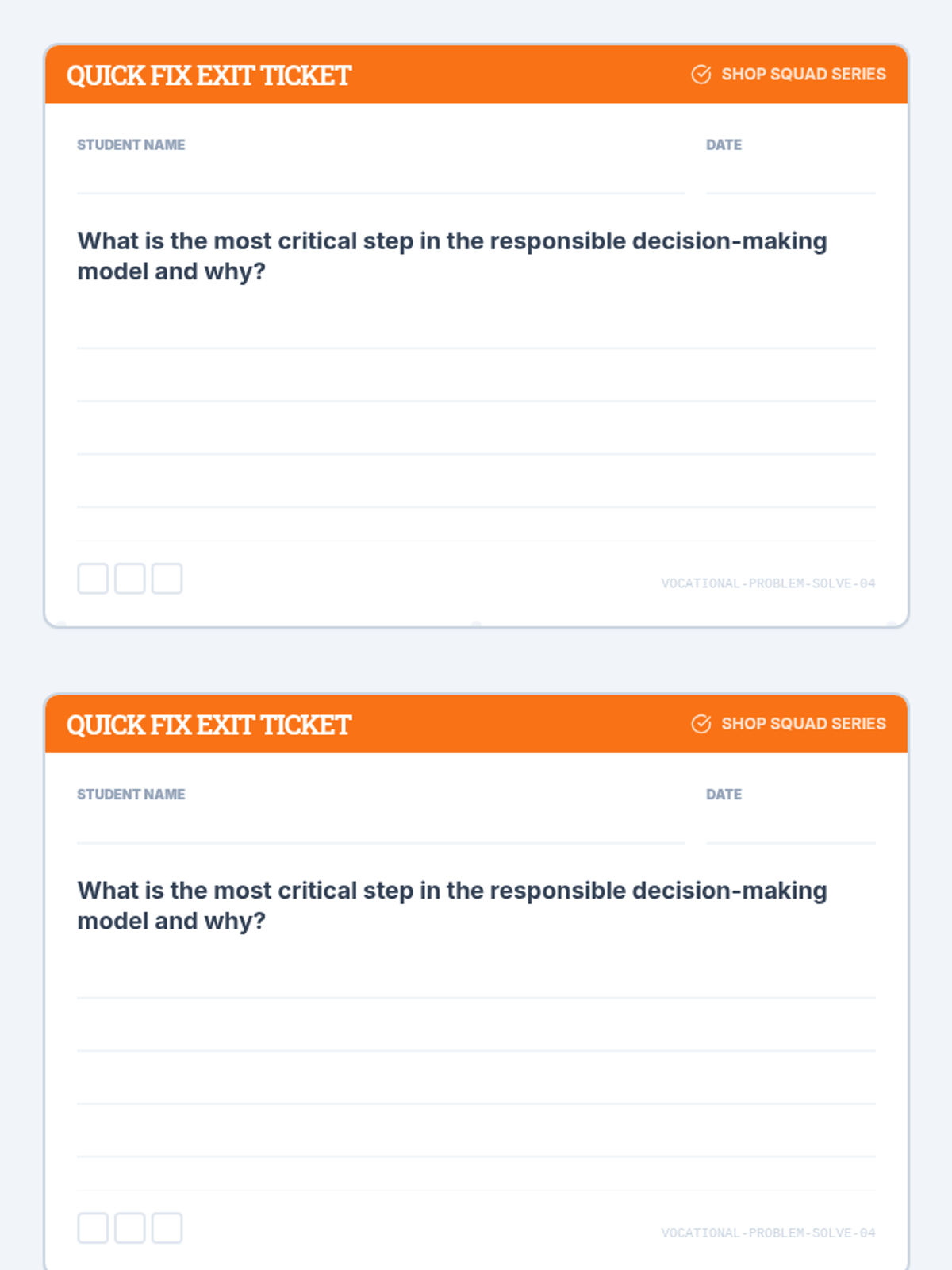 QUICK FIX EXIT TICKET

SHOP SQUAD SERIES

STUDENT NAME

DATE

What is the most critical step in the responsible decision-making model and why?

VOCATIONAL-PROBLEM-SOLVE-04

QUICK FIX EXIT TICKET

SHOP SQUAD SERIES

STUDENT NAME

DATE

What is the most critical step in the responsible decision-making model and why?

VOCATIONAL-PROBLEM-SOLVE-04