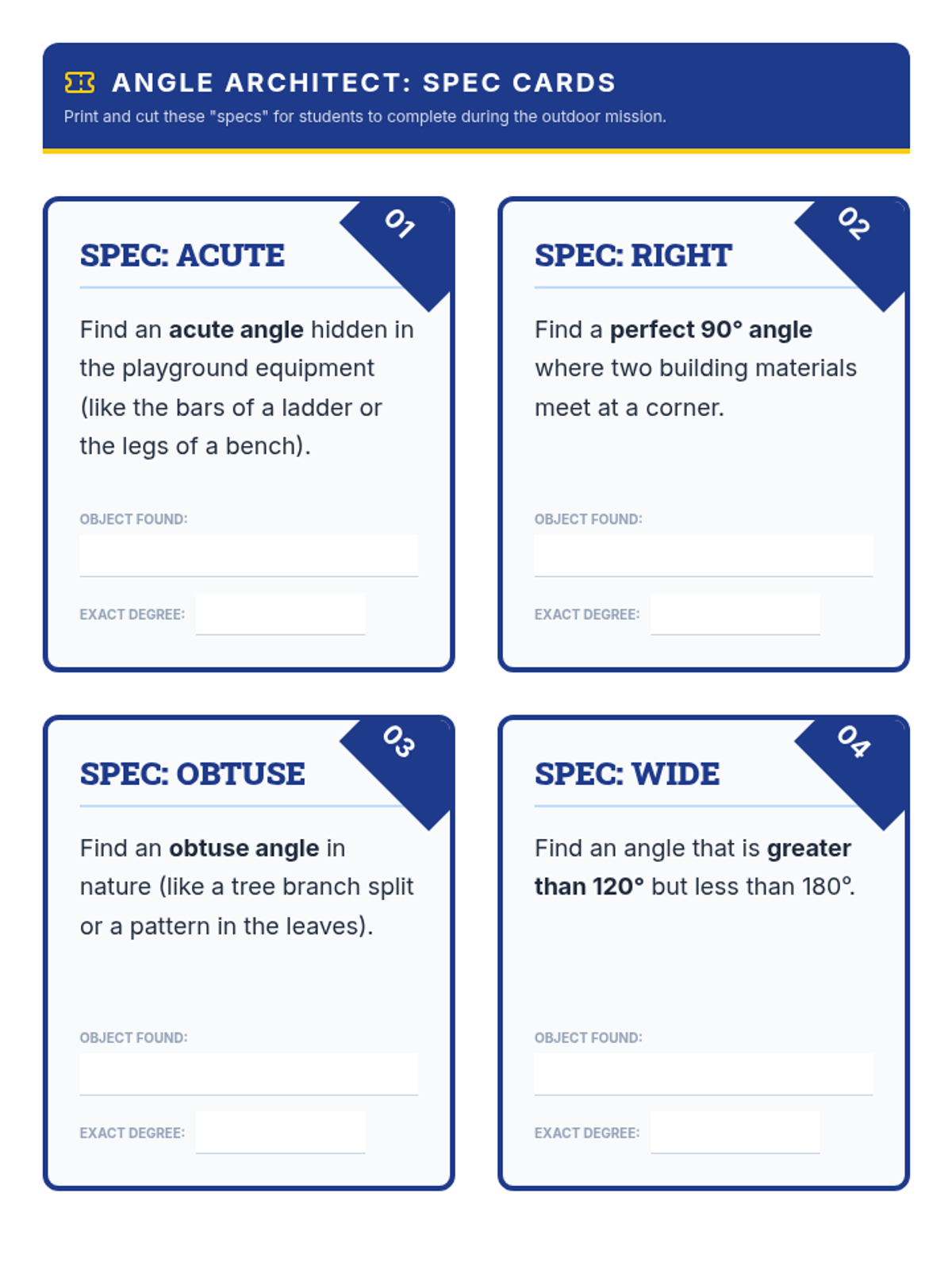 ANGLE ARCHITECT: SPEC CARDS

Print and cut these "specs" for students to complete during the outdoor mission.

01

SPEC: ACUTE

Find an acute angle hidden in the playground equipment (like the bars of a ladder or the legs of a bench).

OBJECT FOUND: ____

EXACT DEGREE: ____

02

SPEC: RIGHT

Find a perfect 90° angle where two building materials meet at a corner.

OBJECT FOUND: ____

EXACT DEGREE: ____

03

SPEC: OBTUSE

Find an obtuse angle in nature (like a tree branch split or a pattern in the leaves).

OBJECT FOUND: ____

EXACT DEGREE: ____

04

SPEC: WIDE

Find an angle that is greater than 120° but less than 180°.

OBJECT FOUND: ____

EXACT DEGREE: ____