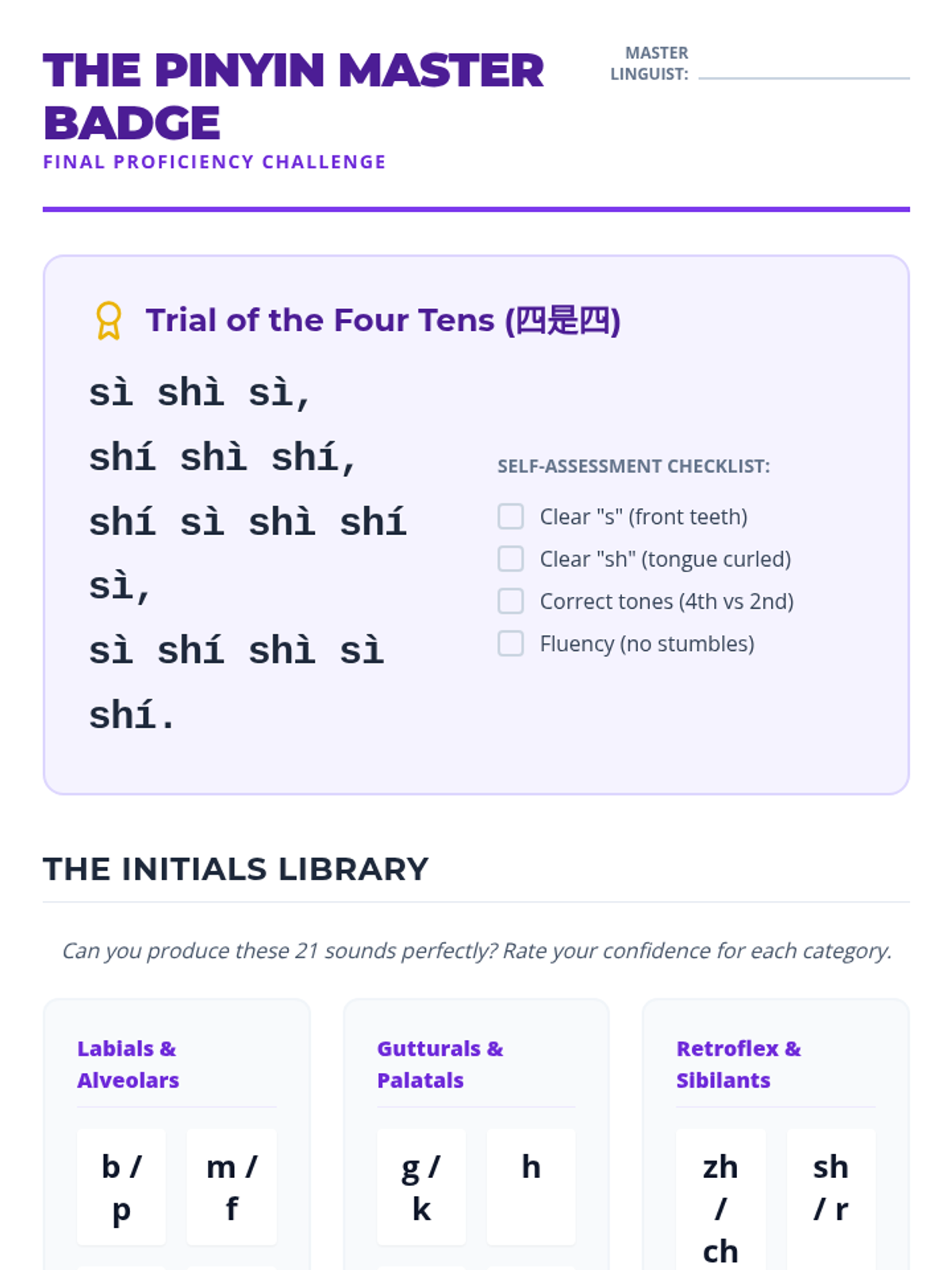 THE PINYIN MASTER BADGE

FINAL PROFICIENCY CHALLENGE

MASTER LINGUIST: ____

Trial of the Four Tens (四是四)

sì shì sì,
shí shì shí,
shí sì shì shí sì,
sì shí shì sì shí.

SELF-ASSESSMENT CHECKLIST:

☐ Clear "s" (front teeth)
☐ Clear "sh" (tongue curled)
☐ Correct tones (4th vs 2nd)
☐ Fluency (no stumbles)

THE INITIALS LIBRARY

Can you produce these 21 sounds perfectly? Rate your confidence for each category.

Labials & Alveolars

b / p

m / f

Gutturals & Palatals

g / k

h

Retroflex & Sibilants

zh / ch

sh / r