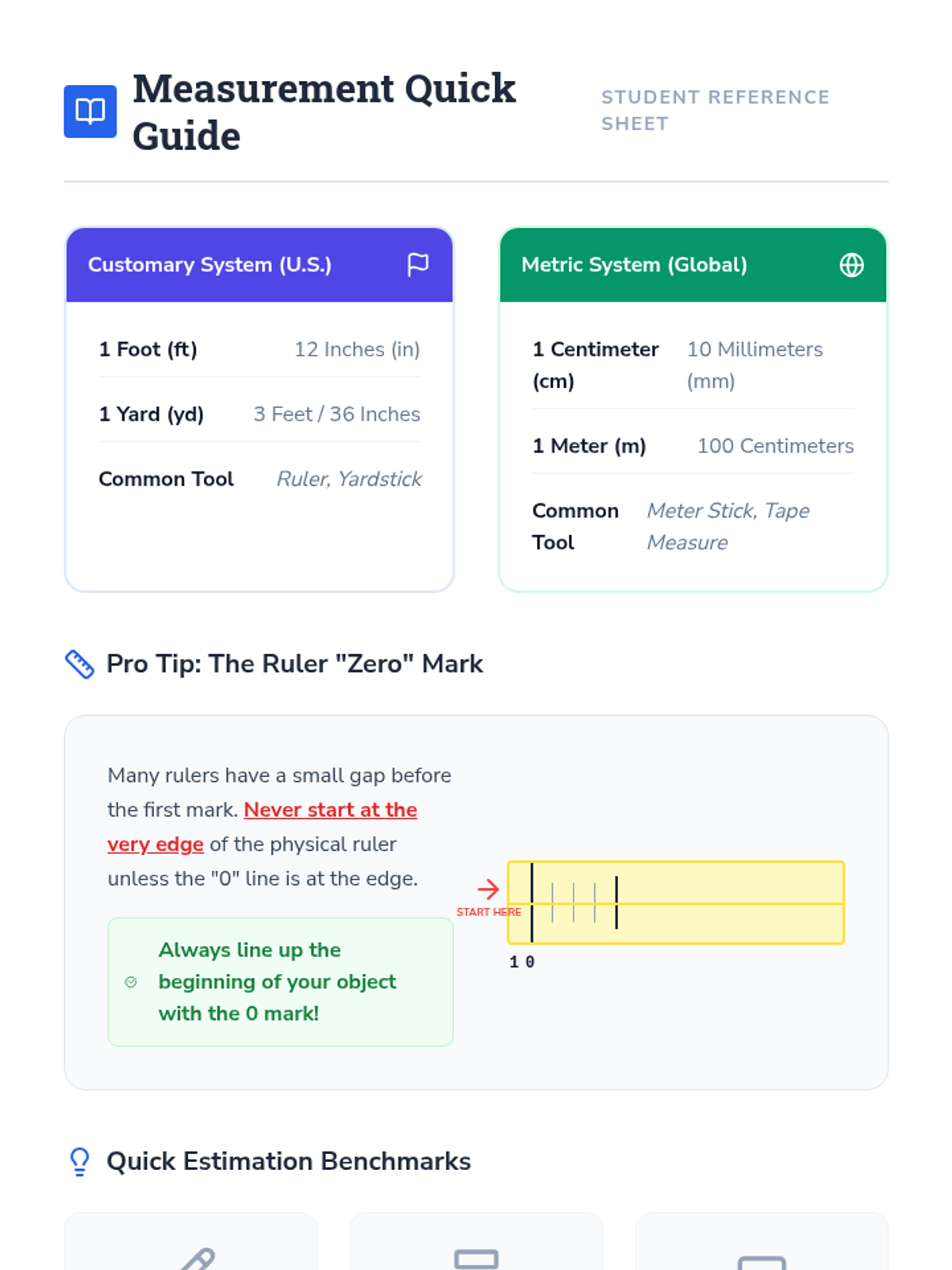 Measurement Quick Guide

STUDENT REFERENCE SHEET

Customary System (U.S.)

1 Foot (ft)
12 Inches (in)

1 Yard (yd)
3 Feet / 36 Inches

Common Tool
Ruler, Yardstick

Metric System (Global)

1 Centimeter (cm)
10 Millimeters (mm)

1 Meter (m)
100 Centimeters

Common Tool
Meter Stick, Tape Measure

Pro Tip: The Ruler "Zero" Mark

Many rulers have a small gap before the first mark. Never start at the very edge of the physical ruler unless the "0" line is at the edge.

Always line up the beginning of your object with the 0 mark!

START HERE

1 0

Quick Estimation Benchmarks