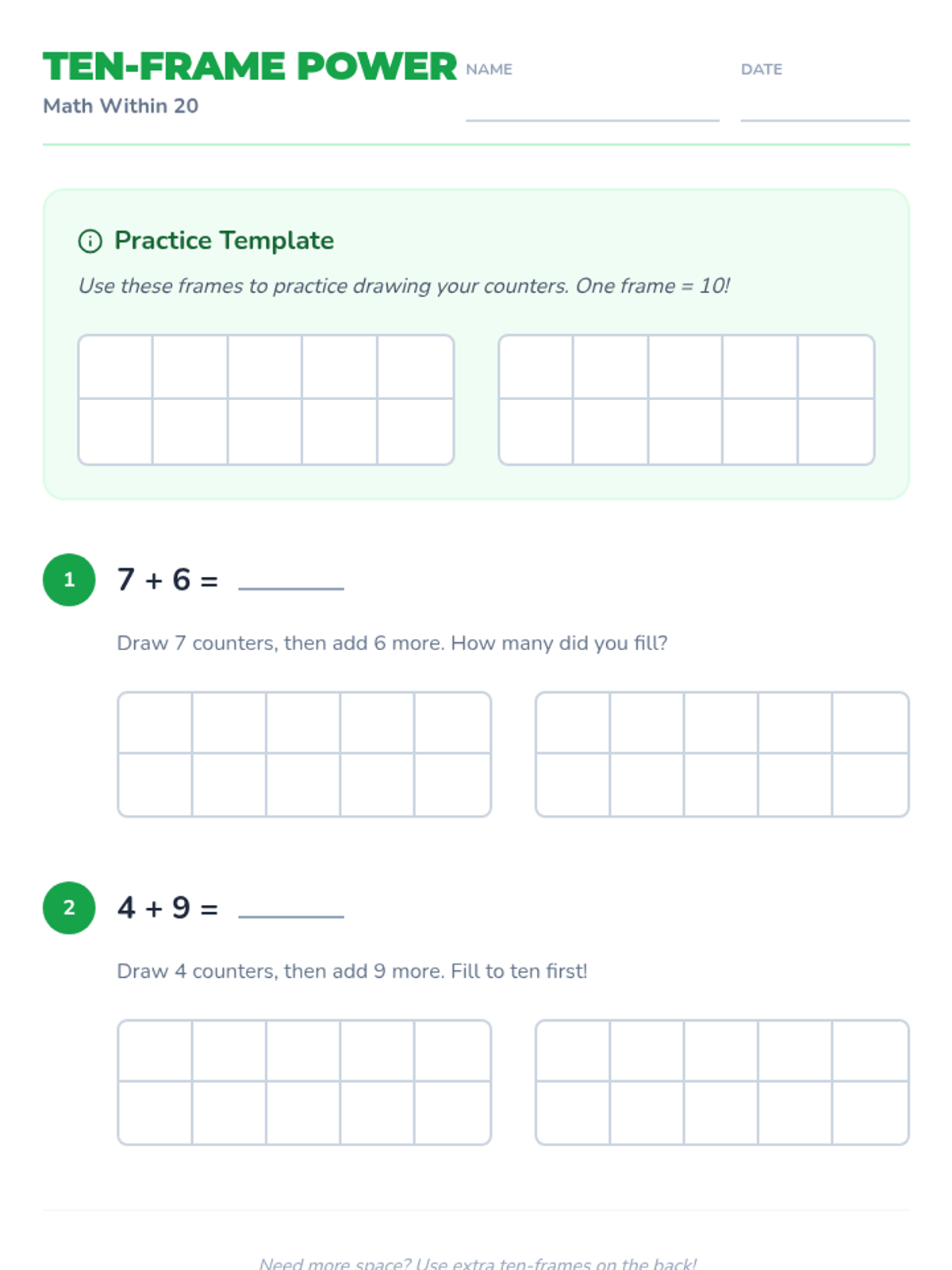 TEN-FRAME POWER
Math Within 20

NAME

DATE

Practice Template

Use these frames to practice drawing your counters. One frame = 10!

1 $7 + 6 =$ ______

Draw 7 counters, then add 6 more. How many did you fill?

2 $4 + 9 =$ ______

Draw 4 counters, then add 9 more. Fill to ten first!

Need more space? Use extra ten-frames on the back!