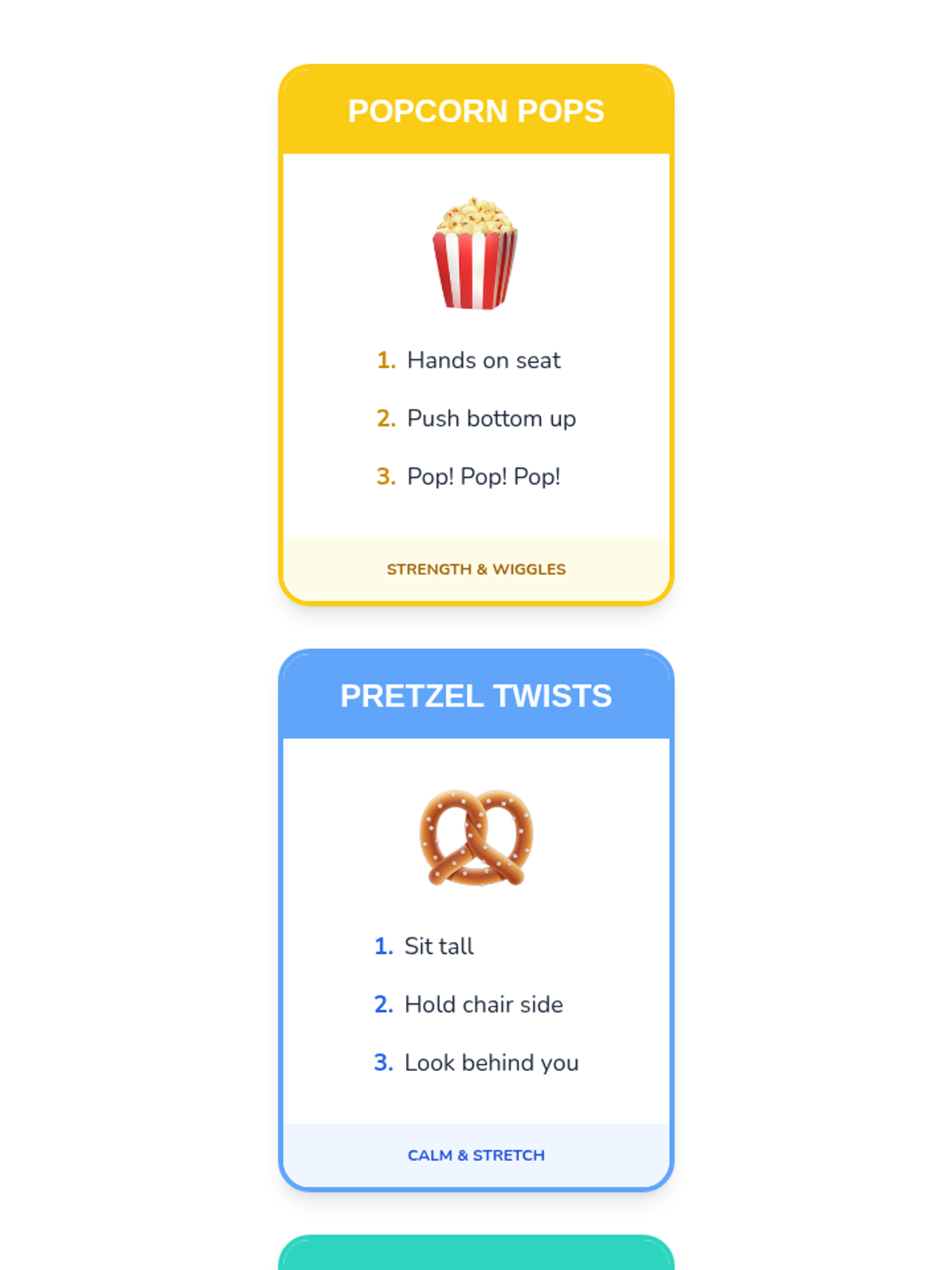 POPCORN POPS

1. Hands on seat

2. Push bottom up

3. Pop! Pop! Pop!

STRENGTH & WIGGLES

PRETZEL TWISTS

1. Sit tall

2. Hold chair side

3. Look behind you

CALM & STRETCH