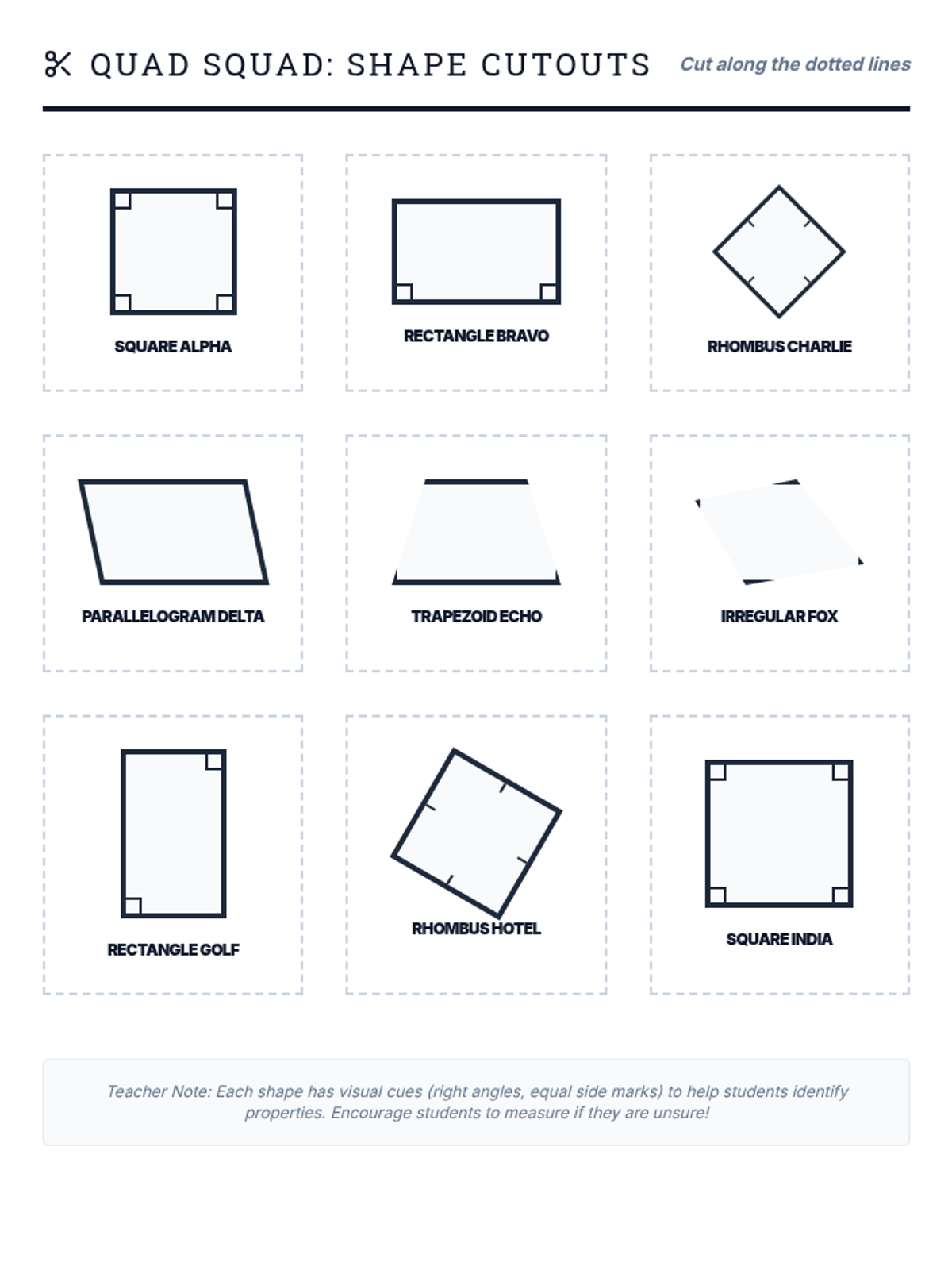 QUAD SQUAD: SHAPE CUTOUTS

Cut along the dotted lines

SQUARE ALPHA

RECTANGLE BRAVO

RHOMBUS CHARLIE

PARALLELOGRAM DELTA

TRAPEZOID ECHO

IRREGULAR FOX

RECTANGLE GOLF

RHOMBUS HOTEL

SQUARE INDIA

Teacher Note: Each shape has visual cues (right angles, equal side marks) to help students identify properties. Encourage students to measure if they are unsure!