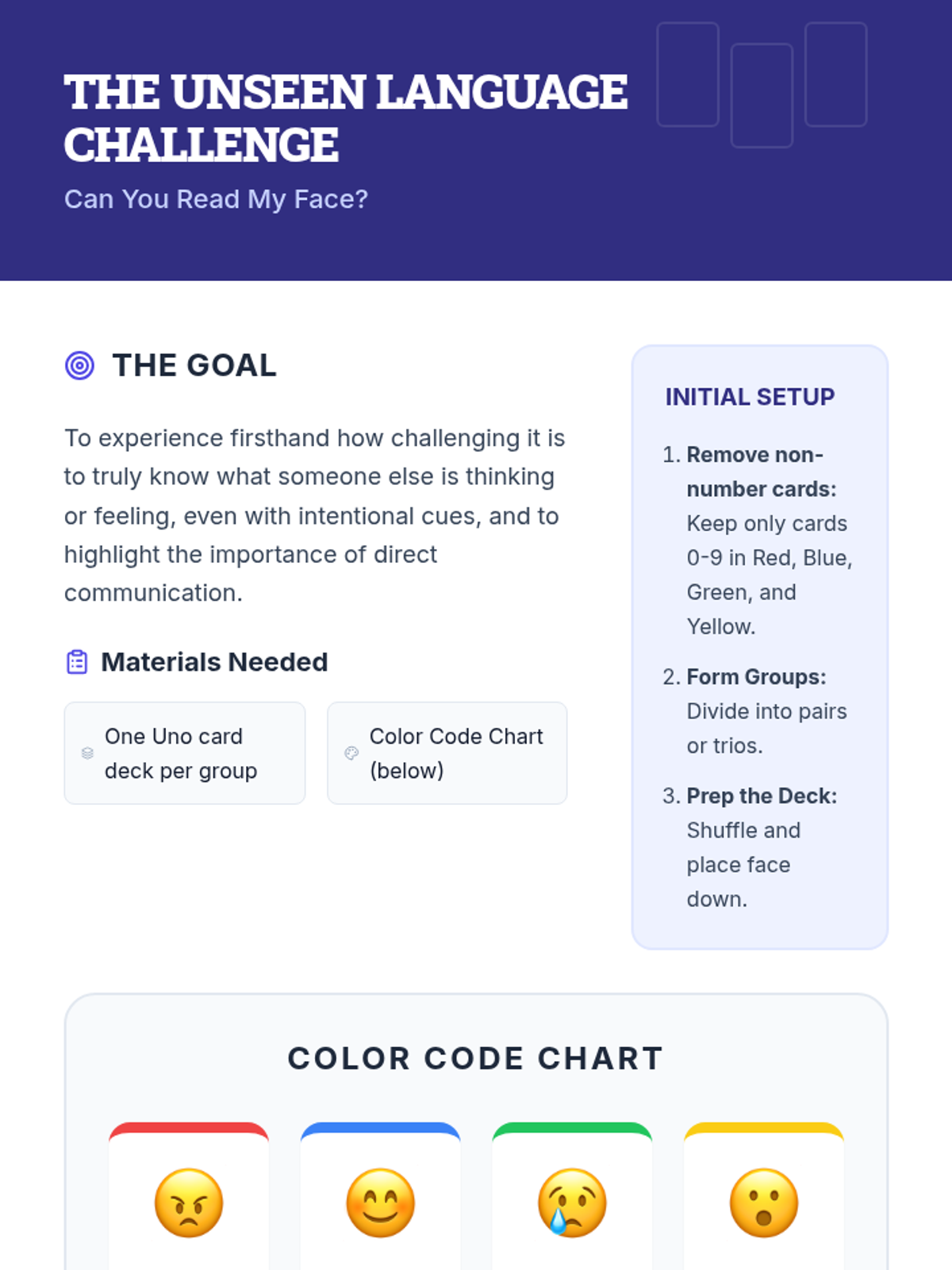 THE UNSEEN LANGUAGE CHALLENGE

Can You Read My Face?

THE GOAL

To experience firsthand how challenging it is to truly know what someone else is thinking or feeling, even with intentional cues, and to highlight the importance of direct communication.

Materials Needed

One Uno card deck per group

Color Code Chart (below)

INITIAL SETUP

1. Remove non-number cards: Keep only cards 0-9 in Red, Blue, Green, and Yellow.

2. Form Groups: Divide into pairs or trios.

3. Prep the Deck: Shuffle and place face down.

COLOR CODE CHART