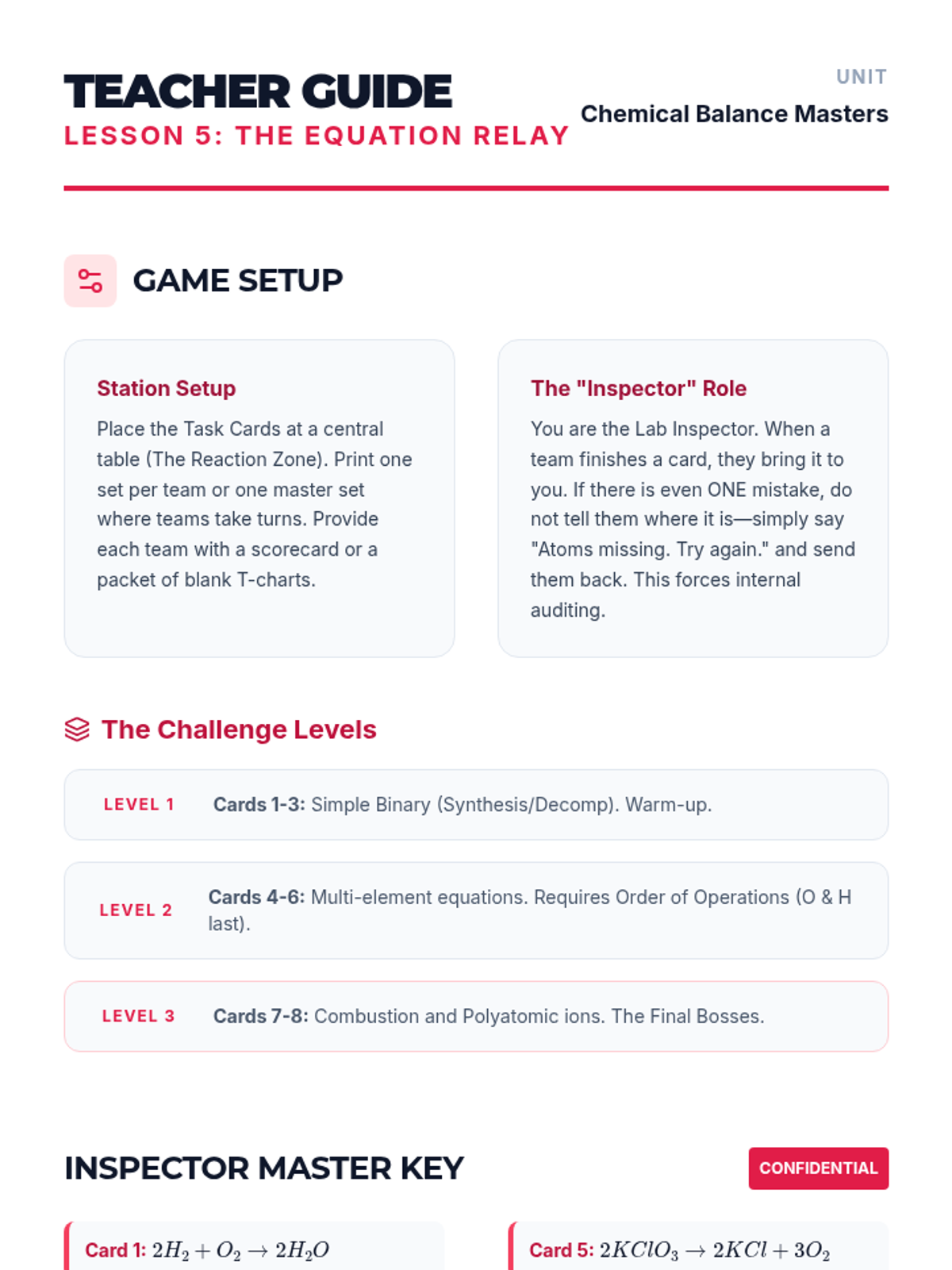 TEACHER GUIDE
LESSON 5: THE EQUATION RELAY

UNIT
Chemical Balance Masters

GAME SETUP

Station Setup

Place the Task Cards at a central table (The Reaction Zone). Print one set per team or one master set where teams take turns. Provide each team with a scorecard or a packet of blank T-charts.

The "Inspector" Role

You are the Lab Inspector. When a team finishes a card, they bring it to you. If there is even ONE mistake, do not tell them where it is—simply say "Atoms missing. Try again." and send them back. This forces internal auditing.

The Challenge Levels

LEVEL 1 Cards 1-3: Simple Binary (Synthesis/Decomp). Warm-up.

LEVEL 2 Cards 4-6: Multi-element equations. Requires Order of Operations (O & H last).

LEVEL 3 Cards 7-8: Combustion and Polyatomic ions. The Final Bosses.

INSPECTOR MASTER KEY

CONFIDENTIAL

Card 1: $2H_2 + O_2 \rightarrow 2H_2O$

Card 5: $2KClO_3 \rightarrow 2KCl + 3O_2$