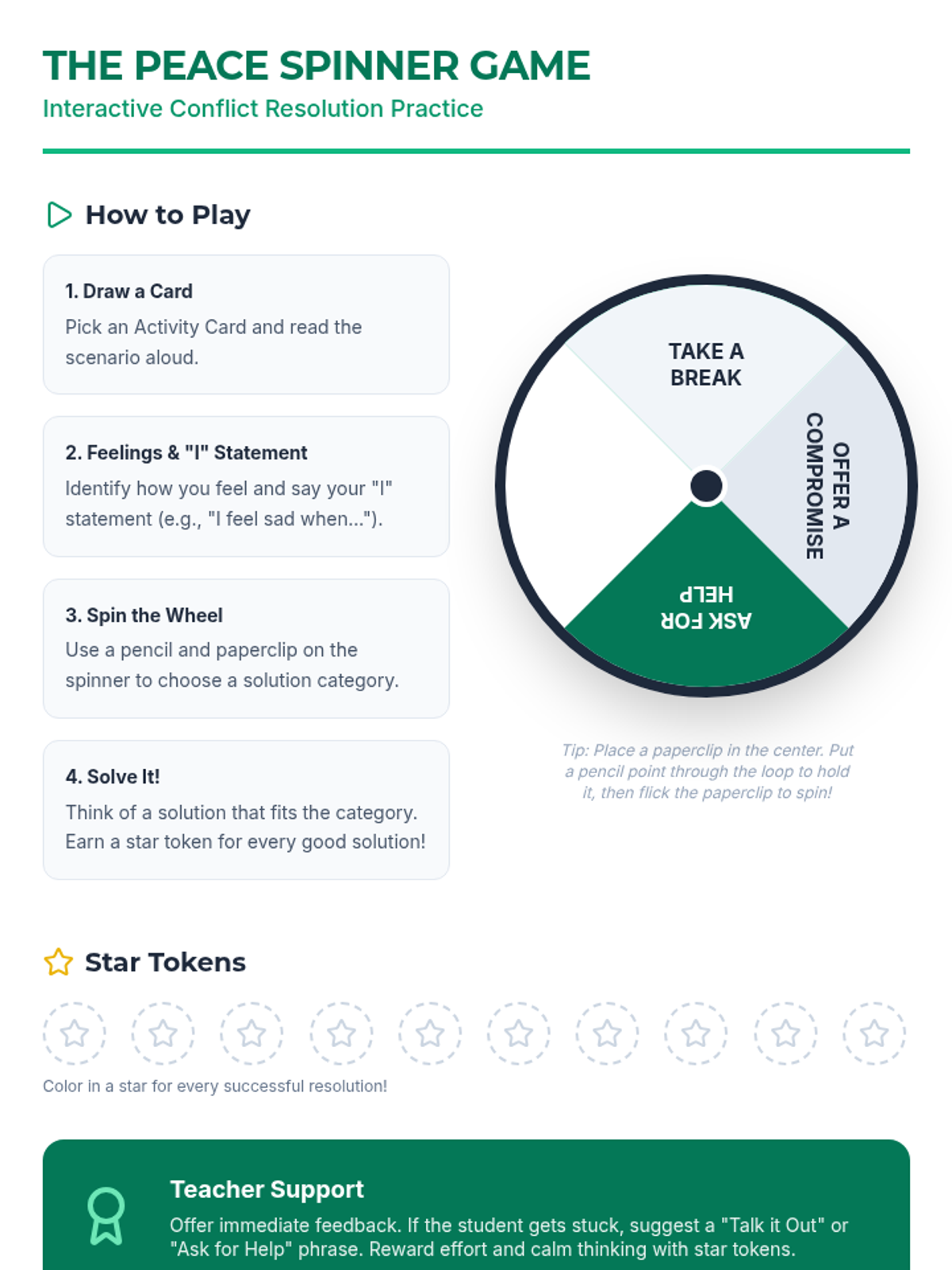 THE PEACE SPINNER GAME
Interactive Conflict Resolution Practice

How to Play

1. Draw a Card
Pick an Activity Card and read the scenario aloud.

2. Feelings & "I" Statement
Identify how you feel and say your "I" statement (e.g., "I feel sad when...").

3. Spin the Wheel
Use a pencil and paperclip on the spinner to choose a solution category.

4. Solve It!
Think of a solution that fits the category. Earn a star token for every good solution!

TAKE A BREAK

OFFER A COMPROMISE

ASK FOR HELP

Tip: Place a paperclip in the center. Put a pencil point through the loop to hold it, then flick the paperclip to spin!

Star Tokens

Color in a star for every successful resolution!

Teacher Support
Offer immediate feedback. If the student gets stuck, suggest a "Talk it Out" or "Ask for Help" phrase. Reward effort and calm thinking with star tokens.