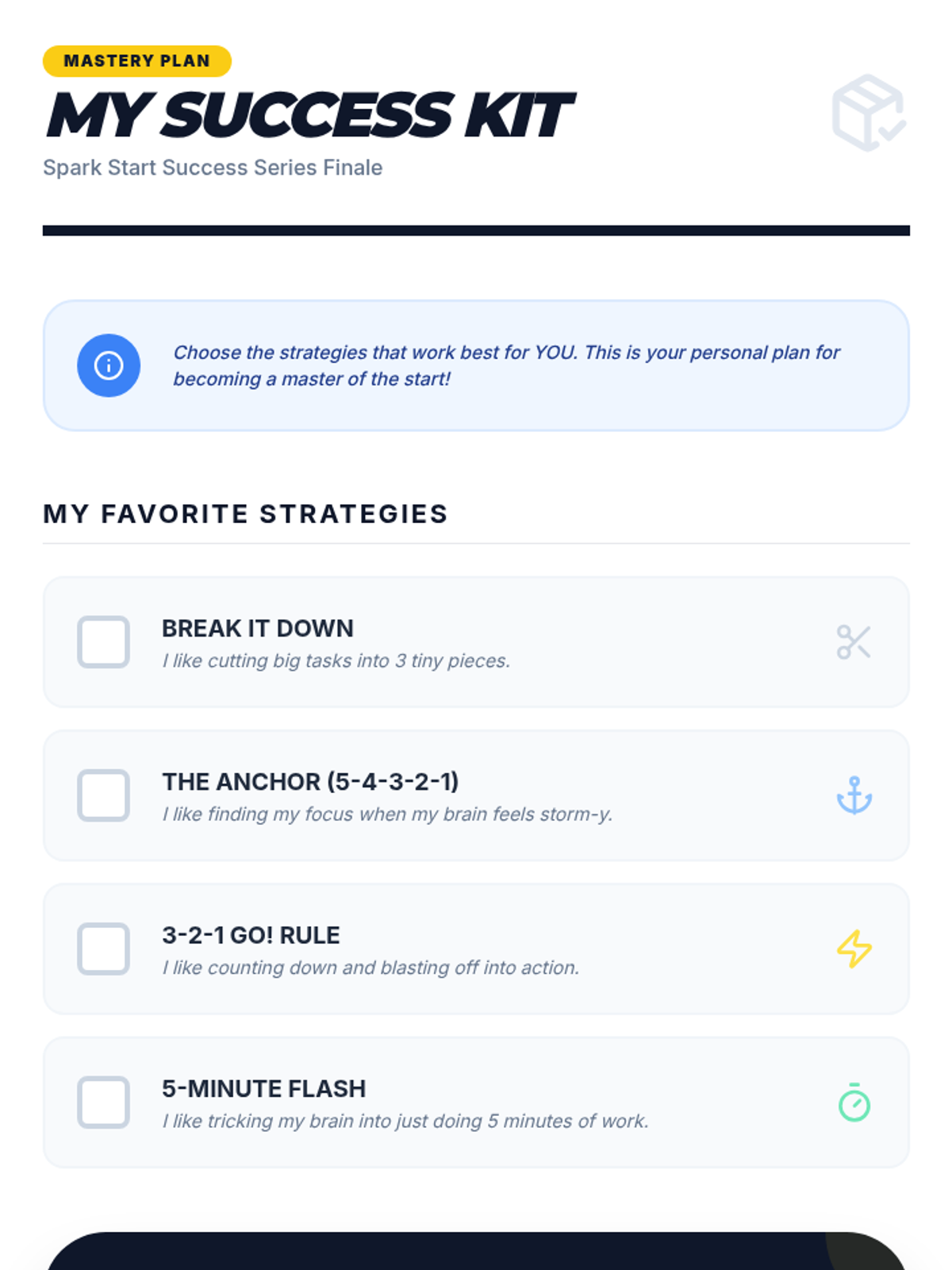 MASTERY PLAN

MY SUCCESS KIT

Spark Start Success Series Finale

Choose the strategies that work best for YOU. This is your personal plan for becoming a master of the start!

MY FAVORITE STRATEGIES

☐ BREAK IT DOWN
I like cutting big tasks into 3 tiny pieces.

☐ THE ANCHOR (5-4-3-2-1)
I like finding my focus when my brain feels storm-y.

☐ 3-2-1 GO! RULE
I like counting down and blasting off into action.

☐ 5-MINUTE FLASH
I like tricking my brain into just doing 5 minutes of work.