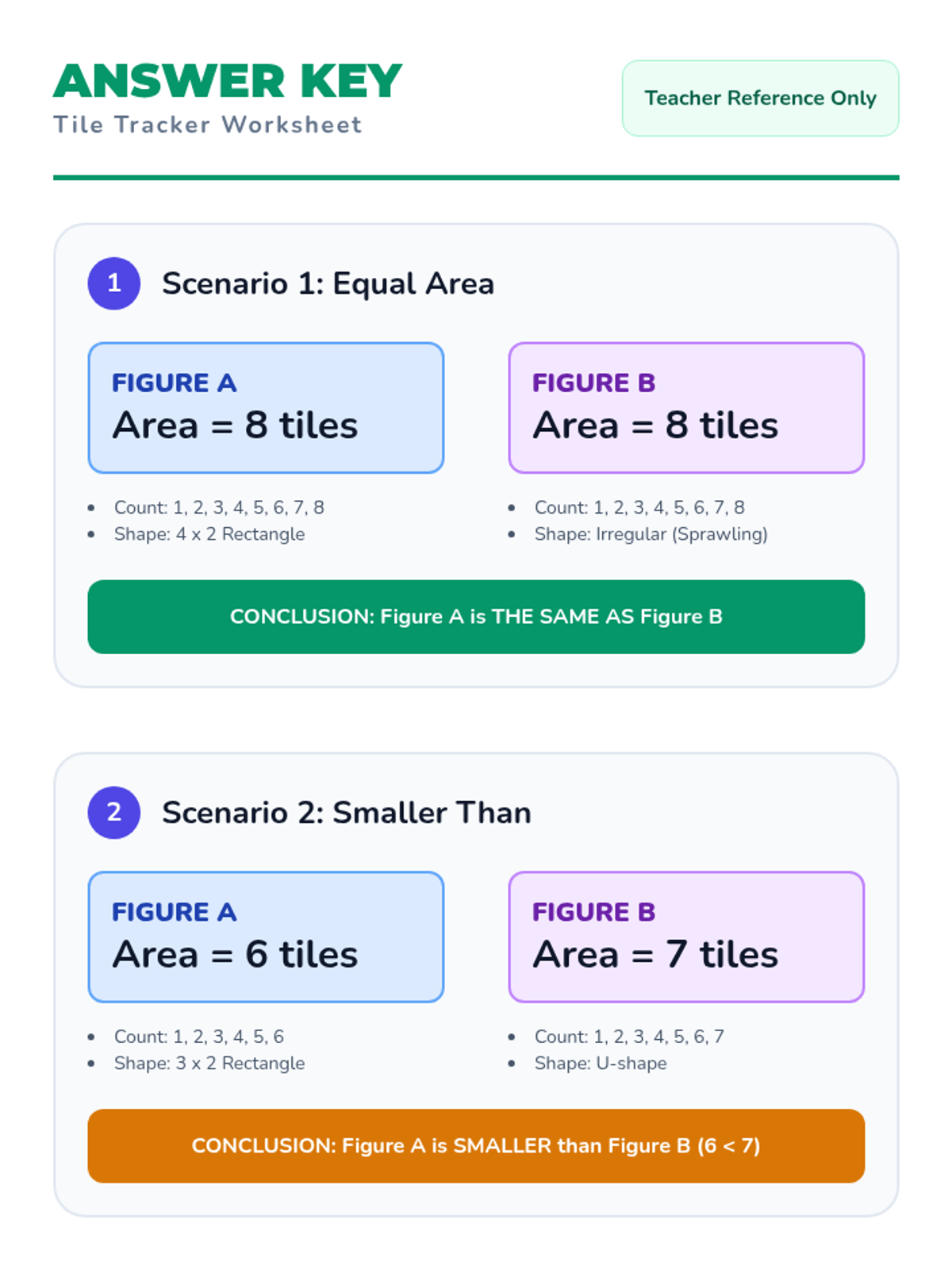 ANSWER KEY
Tile Tracker Worksheet

Teacher Reference Only

1 Scenario 1: Equal Area

FIGURE A
Area = 8 tiles

- Count: 1, 2, 3, 4, 5, 6, 7, 8
- Shape: 4 x 2 Rectangle

FIGURE B
Area = 8 tiles

- Count: 1, 2, 3, 4, 5, 6, 7, 8
- Shape: Irregular (Sprawling)

CONCLUSION: Figure A is THE SAME AS Figure B

2 Scenario 2: Smaller Than

FIGURE A
Area = 6 tiles

- Count: 1, 2, 3, 4, 5, 6
- Shape: 3 x 2 Rectangle

FIGURE B
Area = 7 tiles

- Count: 1, 2, 3, 4, 5, 6, 7
- Shape: U-shape

CONCLUSION: Figure A is SMALLER than Figure B (6 < 7)