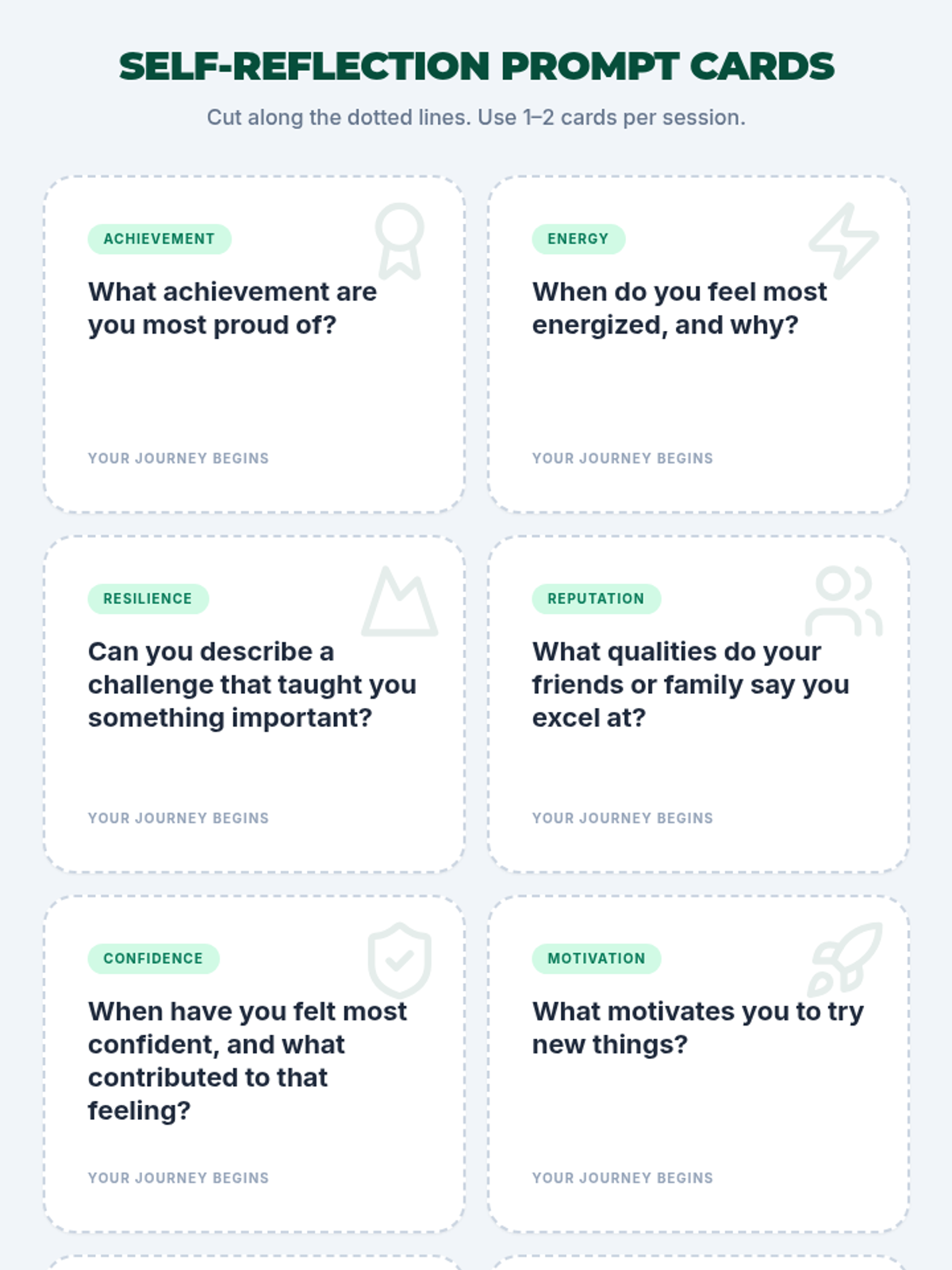 SELF-REFLECTION PROMPT CARDS

Cut along the dotted lines. Use 1–2 cards per session.

ACHIEVEMENT

What achievement are you most proud of?

YOUR JOURNEY BEGINS

ENERGY

When do you feel most energized, and why?

YOUR JOURNEY BEGINS

RESILIENCE

Can you describe a challenge that taught you something important?

YOUR JOURNEY BEGINS

REPUTATION

What qualities do your friends or family say you excel at?

YOUR JOURNEY BEGINS

CONFIDENCE

When have you felt most confident, and what contributed to that feeling?

YOUR JOURNEY BEGINS

MOTIVATION

What motivates you to try new things?

YOUR JOURNEY BEGINS