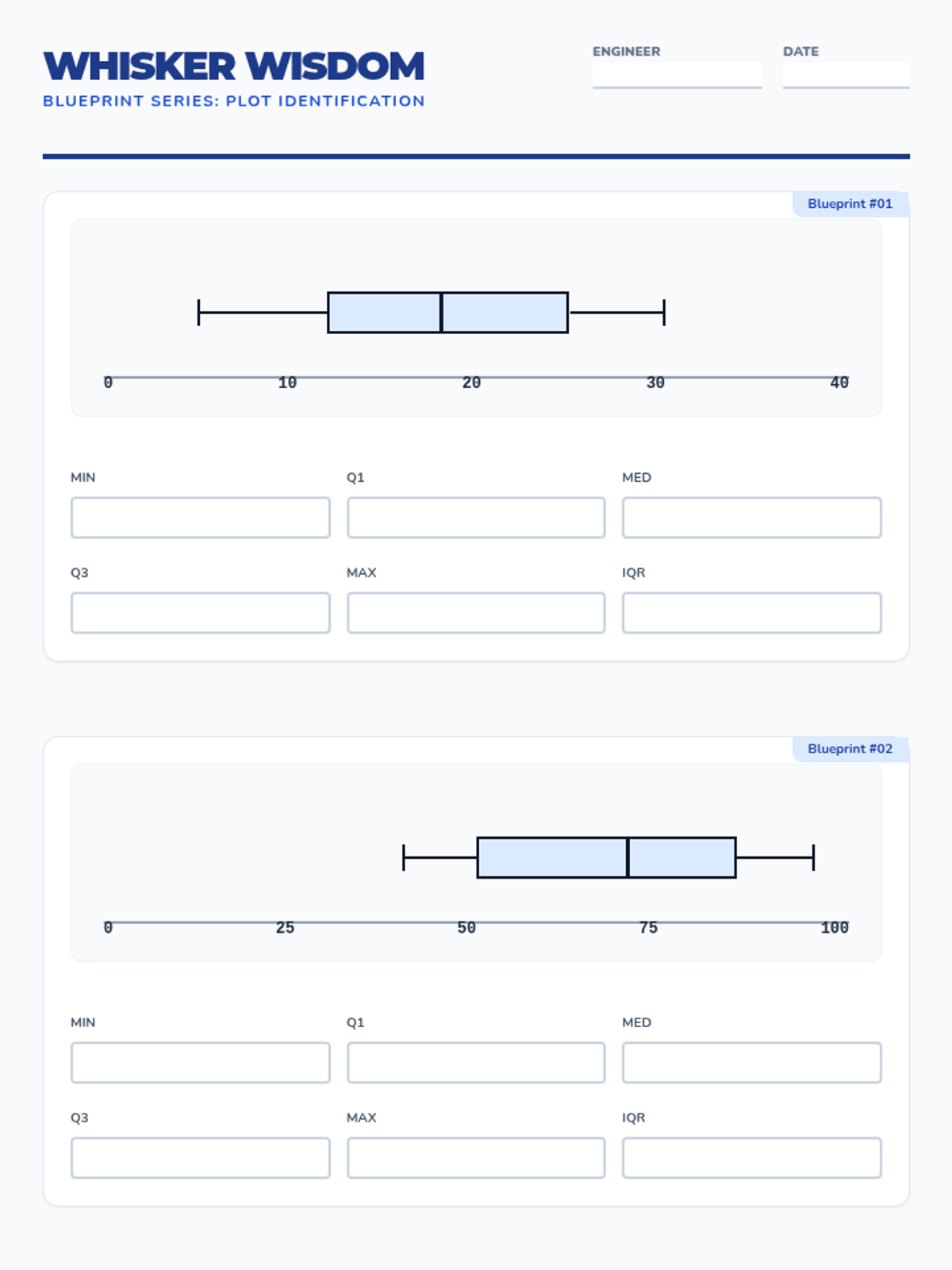 WHISKER WISDOM
BLUEPRINT SERIES: PLOT IDENTIFICATION

ENGINEER

DATE

Blueprint #01

0 10 20 30 40

MIN

Q1

MED

Q3

MAX

IQR

Blueprint #02

0 25 50 75 100

MIN

Q1

MED

Q3

MAX

IQR