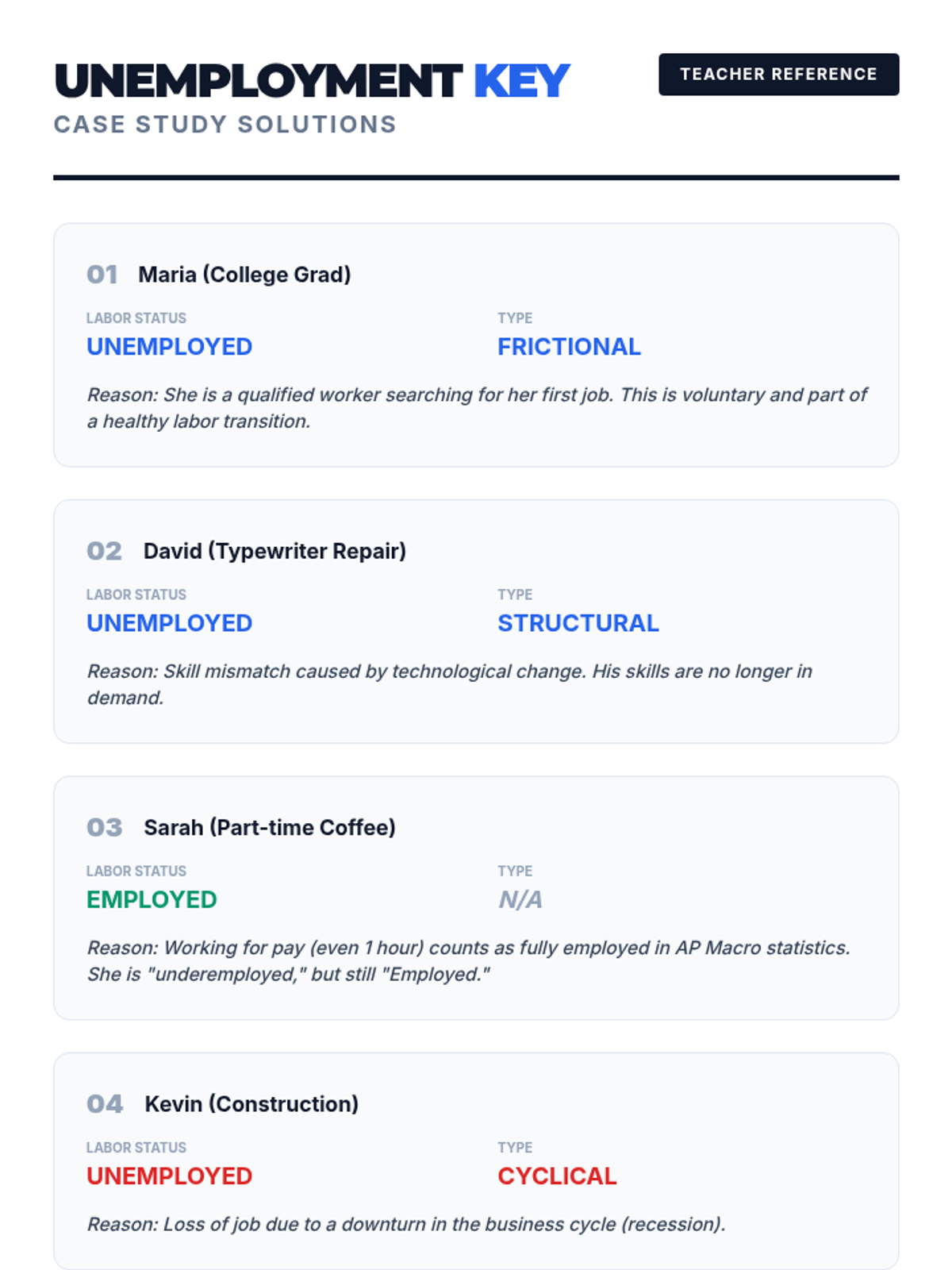 UNEMPLOYMENT KEY
CASE STUDY SOLUTIONS

TEACHER REFERENCE

01 Maria (College Grad)

LABOR STATUS
UNEMPLOYED

TYPE
FRICTIONAL

Reason: She is a qualified worker searching for her first job. This is voluntary and part of a healthy labor transition.

02 David (Typewriter Repair)

LABOR STATUS
UNEMPLOYED

TYPE
STRUCTURAL

Reason: Skill mismatch caused by technological change. His skills are no longer in demand.

03 Sarah (Part-time Coffee)

LABOR STATUS
EMPLOYED

TYPE
N/A

Reason: Working for pay (even 1 hour) counts as fully employed in AP Macro statistics. She is "underemployed," but still "Employed."

04 Kevin (Construction)

LABOR STATUS
UNEMPLOYED

TYPE
CYCLICAL

Reason: Loss of job due to a downturn in the business cycle (recession).