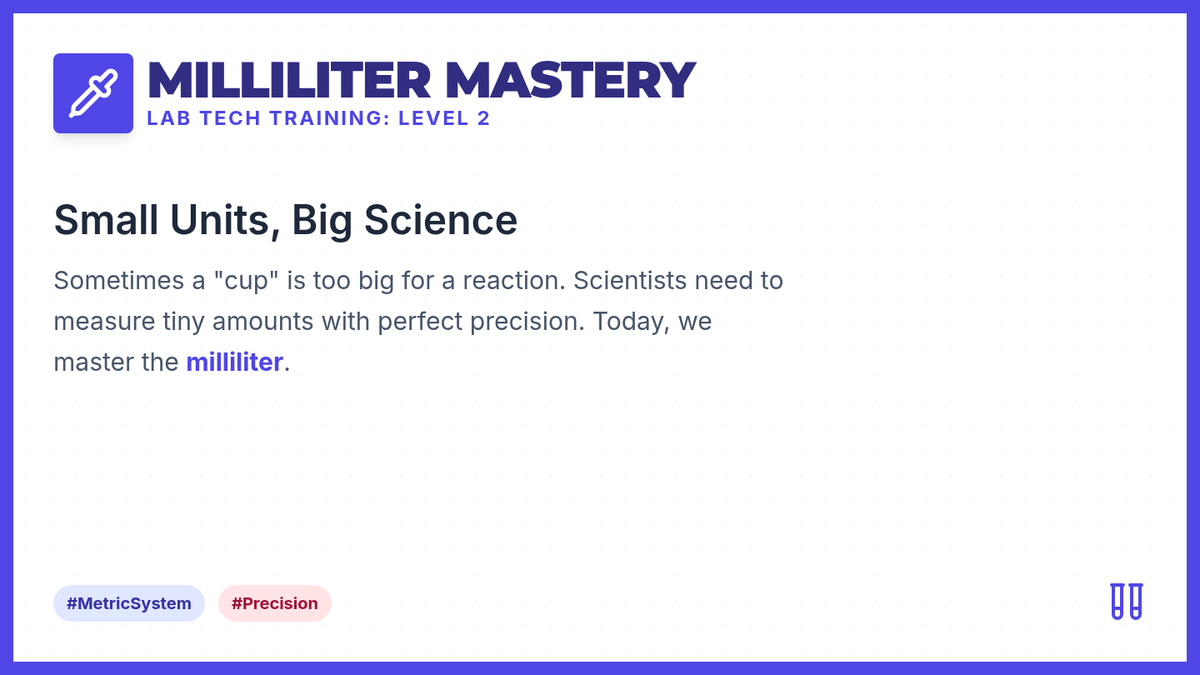 MILLILITER MASTERY
LAB TECH TRAINING: LEVEL 2

Small Units, Big Science

Sometimes a "cup" is too big for a reaction. Scientists need to measure tiny amounts with perfect precision. Today, we master the milliliter.

#MetricSystem #Precision