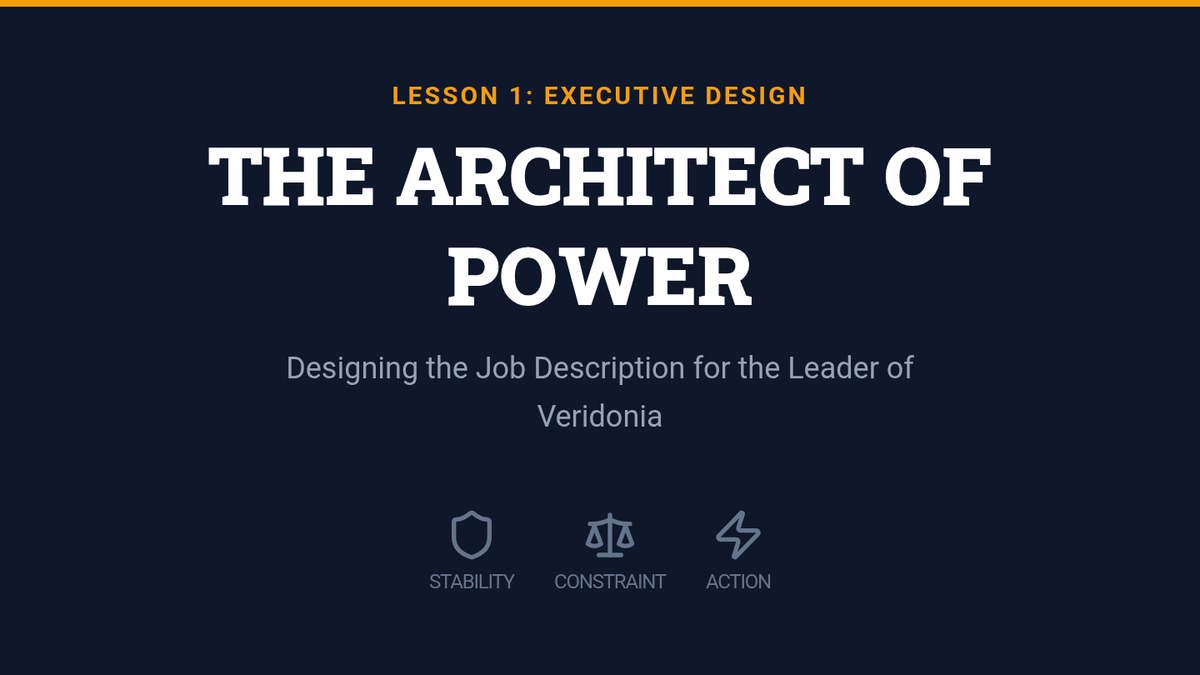 LESSON 1: EXECUTIVE DESIGN

THE ARCHITECT OF POWER

Designing the Job Description for the Leader of Veridonia

STABILITY

CONSTRAINT

ACTION