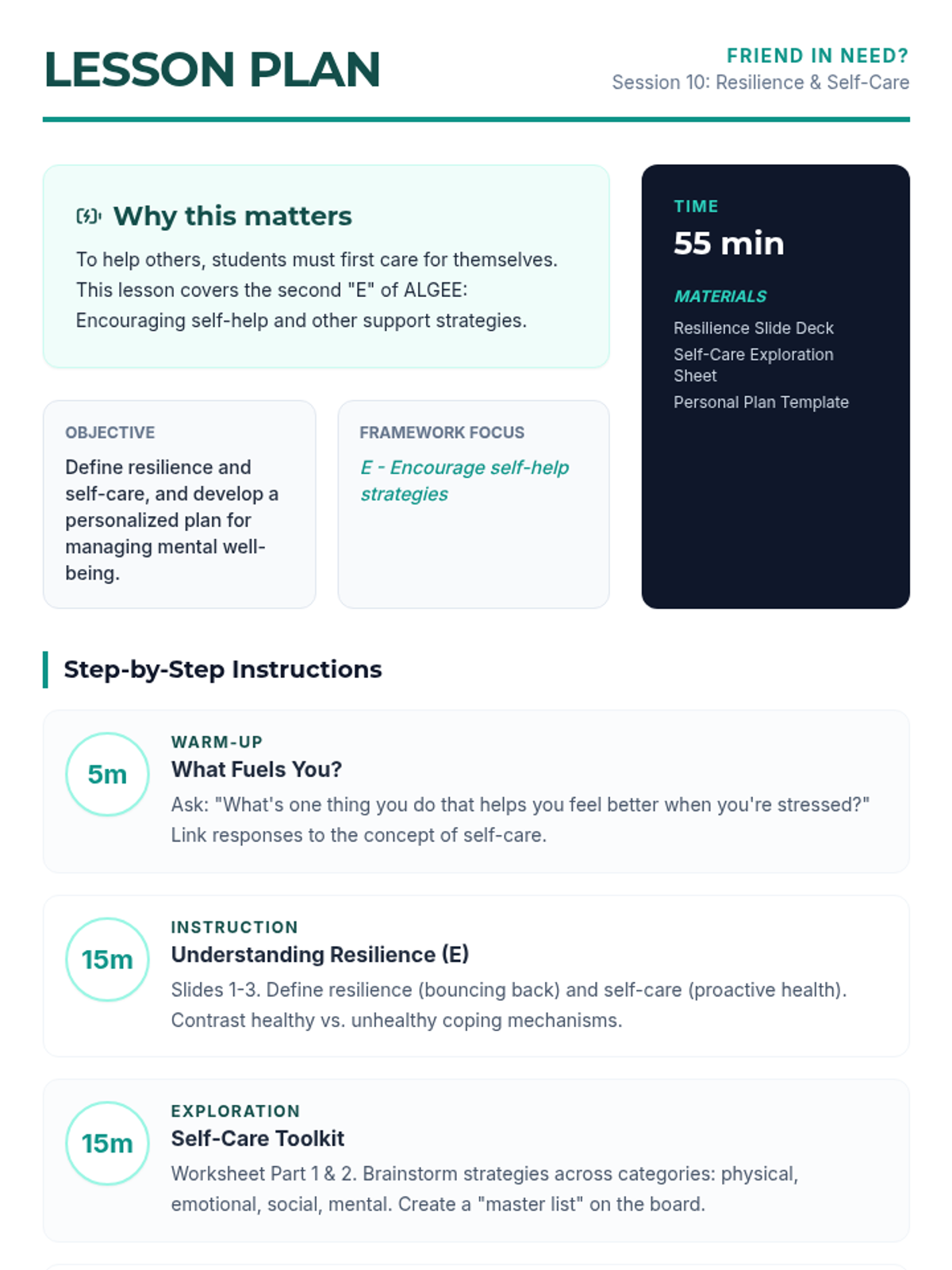 LESSON PLAN

FRIEND IN NEED?
Session 10: Resilience & Self-Care

Why this matters

To help others, students must first care for themselves. This lesson covers the second "E" of ALGEE: Encouraging self-help and other support strategies.

OBJECTIVE

Define resilience and self-care, and develop a personalized plan for managing mental well-being.

FRAMEWORK FOCUS

E - Encourage self-help strategies

TIME

55 min

MATERIALS

Resilience Slide Deck
Self-Care Exploration Sheet
Personal Plan Template

Step-by-Step Instructions

5m
WARM-UP
What Fuels You?
Ask: "What's one thing you do that helps you feel better when you're stressed?" Link responses to the concept of self-care.

15m
INSTRUCTION
Understanding Resilience (E)
Slides 1-3. Define resilience (bouncing back) and self-care (proactive health). Contrast healthy vs. unhealthy coping mechanisms.

15m
EXPLORATION
Self-Care Toolkit
Worksheet Part 1 & 2. Brainstorm strategies across categories: physical, emotional, social, mental. Create a "master list" on the board.