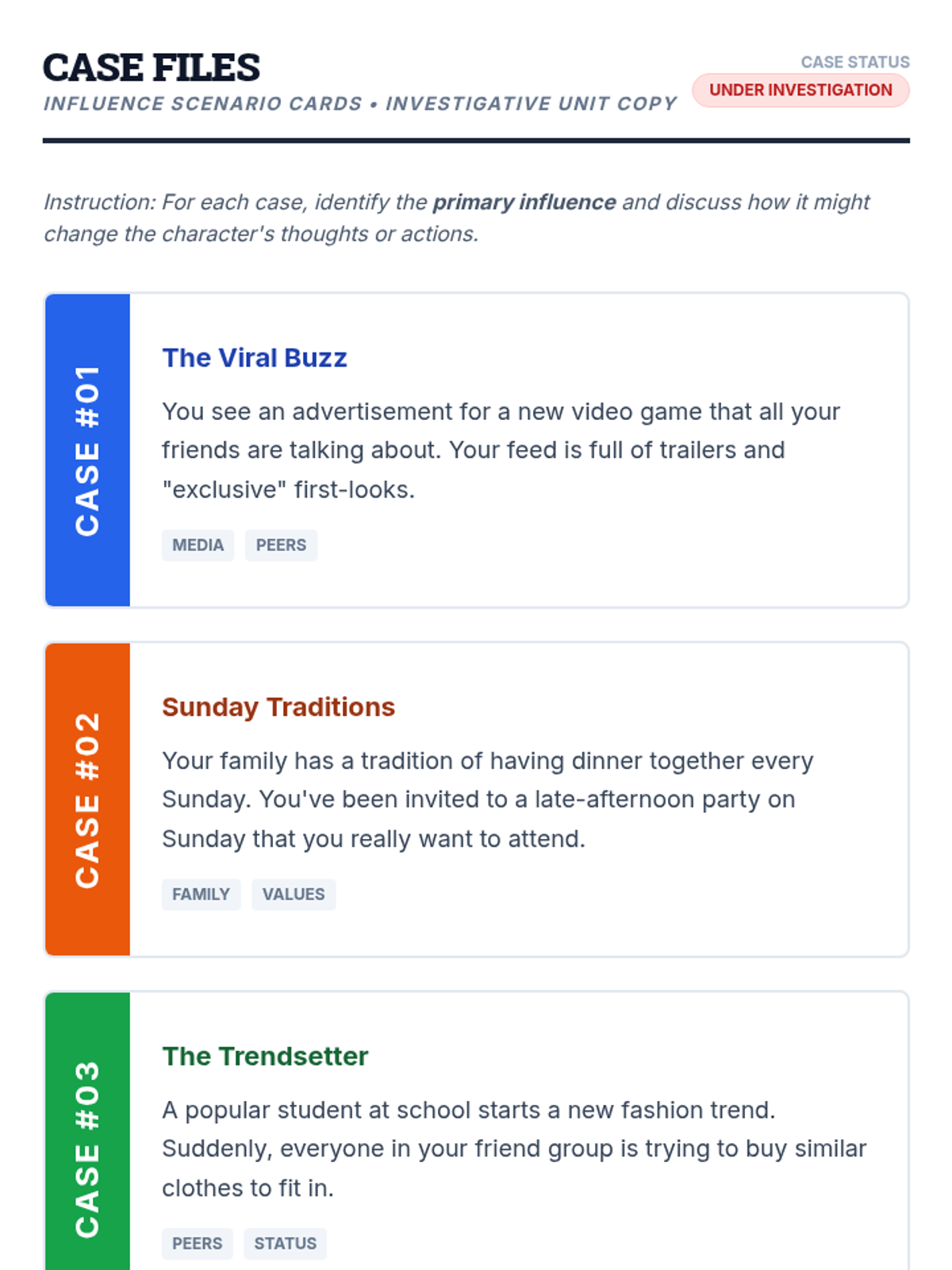 CASE FILES

INFLUENCE SCENARIO CARDS • INVESTIGATIVE UNIT COPY

CASE STATUS

UNDER INVESTIGATION

Instruction: For each case, identify the primary influence and discuss how it might change the character's thoughts or actions.

CASE #01

The Viral Buzz

You see an advertisement for a new video game that all your friends are talking about. Your feed is full of trailers and "exclusive" first-looks.

MEDIA

PEERS

CASE #02

Sunday Traditions

Your family has a tradition of having dinner together every Sunday. You've been invited to a late-afternoon party on Sunday that you really want to attend.

FAMILY

VALUES

CASE #03

The Trendsetter

A popular student at school starts a new fashion trend. Suddenly, everyone in your friend group is trying to buy similar clothes to fit in.

PEERS

STATUS