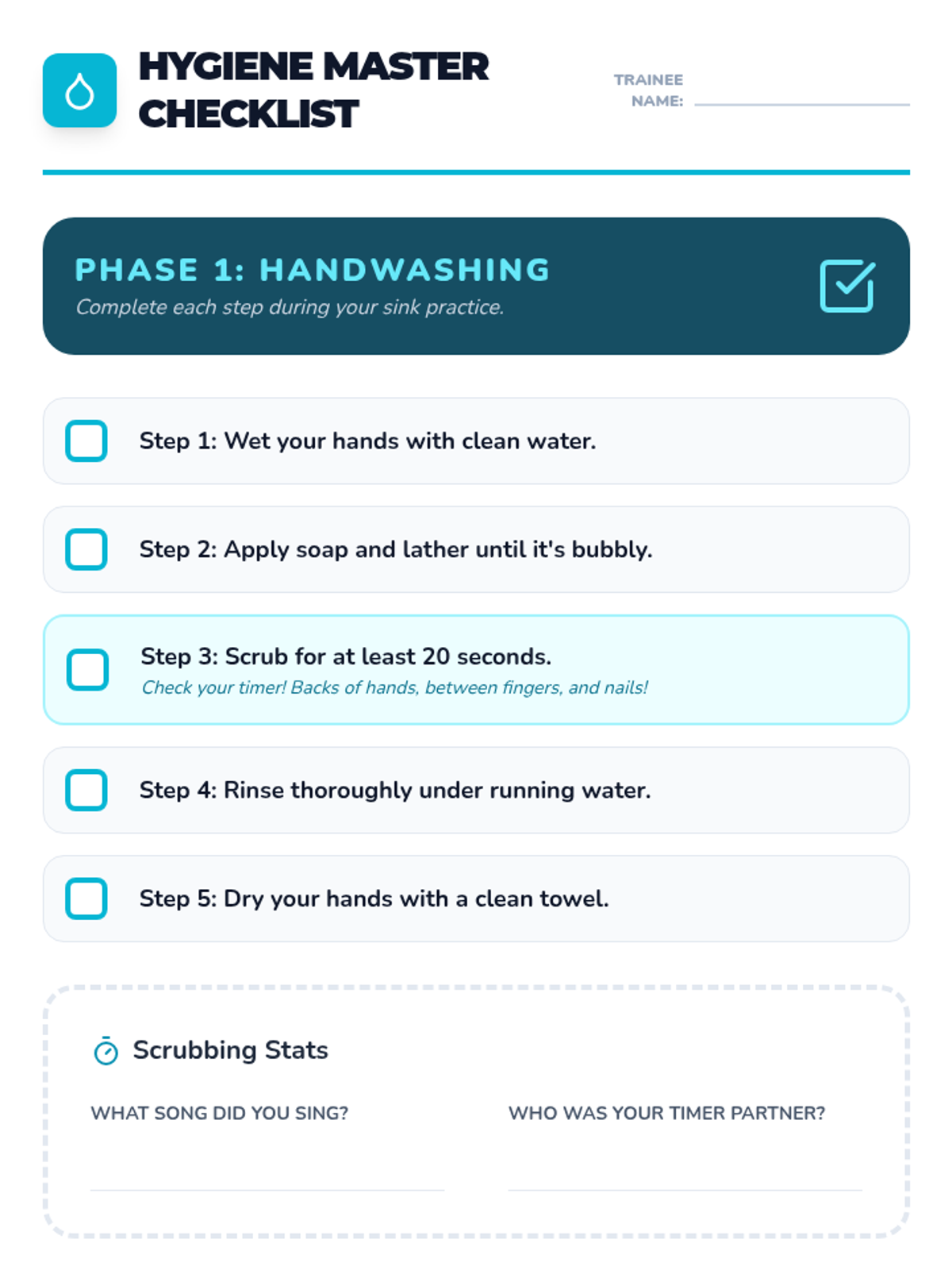 HYGIENE MASTER CHECKLIST

TRAINEE NAME:

PHASE 1: HANDWASHING
Complete each step during your sink practice.

Step 1: Wet your hands with clean water.

Step 2: Apply soap and lather until it's bubbly.

Step 3: Scrub for at least 20 seconds.
Check your timer! Backs of hands, between fingers, and nails!

Step 4: Rinse thoroughly under running water.

Step 5: Dry your hands with a clean towel.

Scrubbing Stats

WHAT SONG DID YOU SING?

WHO WAS YOUR TIMER PARTNER?