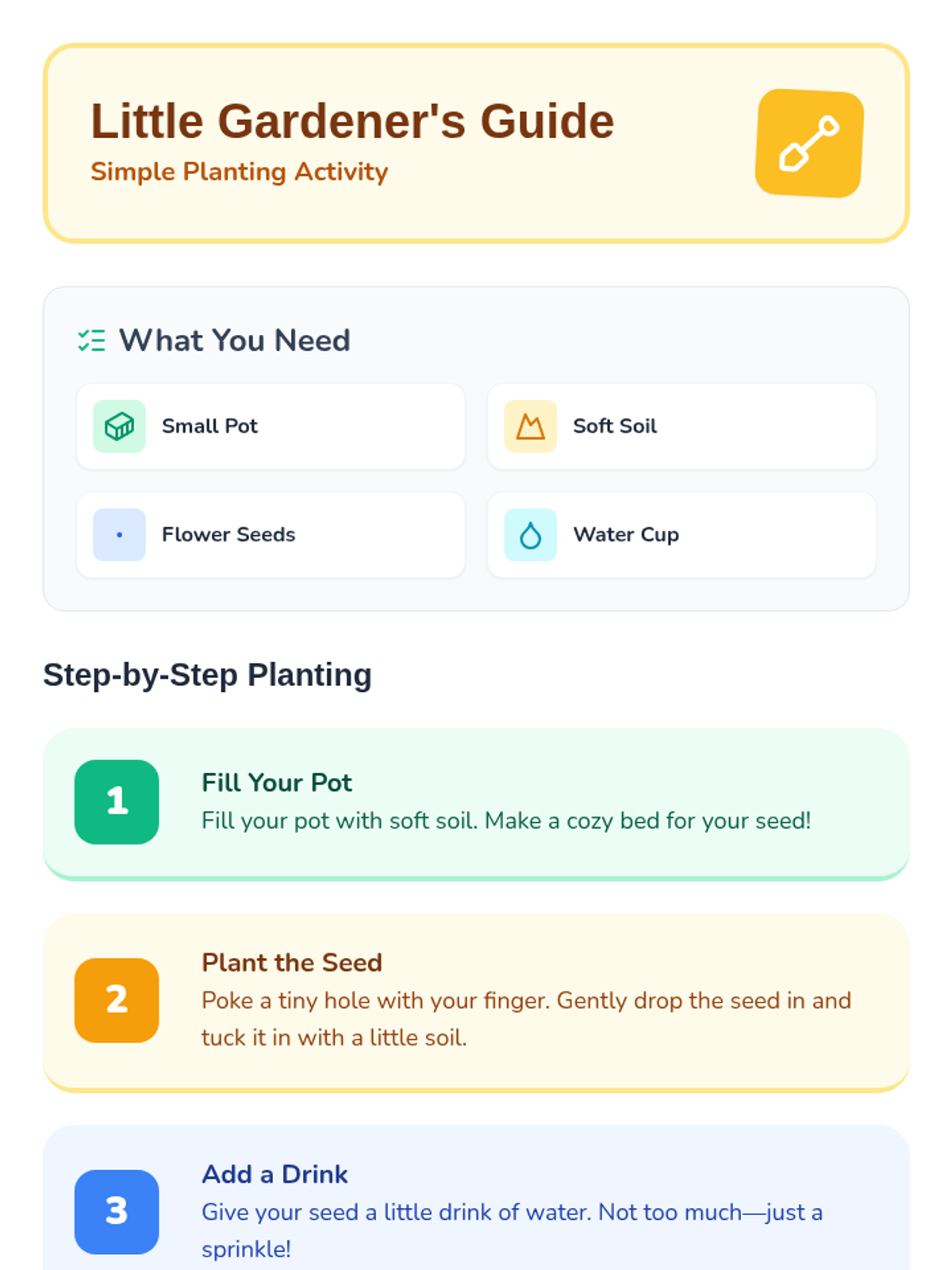 Little Gardener's Guide
Simple Planting Activity

What You Need

Small Pot

Soft Soil

Flower Seeds

Water Cup

Step-by-Step Planting

1
Fill Your Pot
Fill your pot with soft soil. Make a cozy bed for your seed!

2
Plant the Seed
Poke a tiny hole with your finger. Gently drop the seed in and tuck it in with a little soil.

3
Add a Drink
Give your seed a little drink of water. Not too much—just a sprinkle!