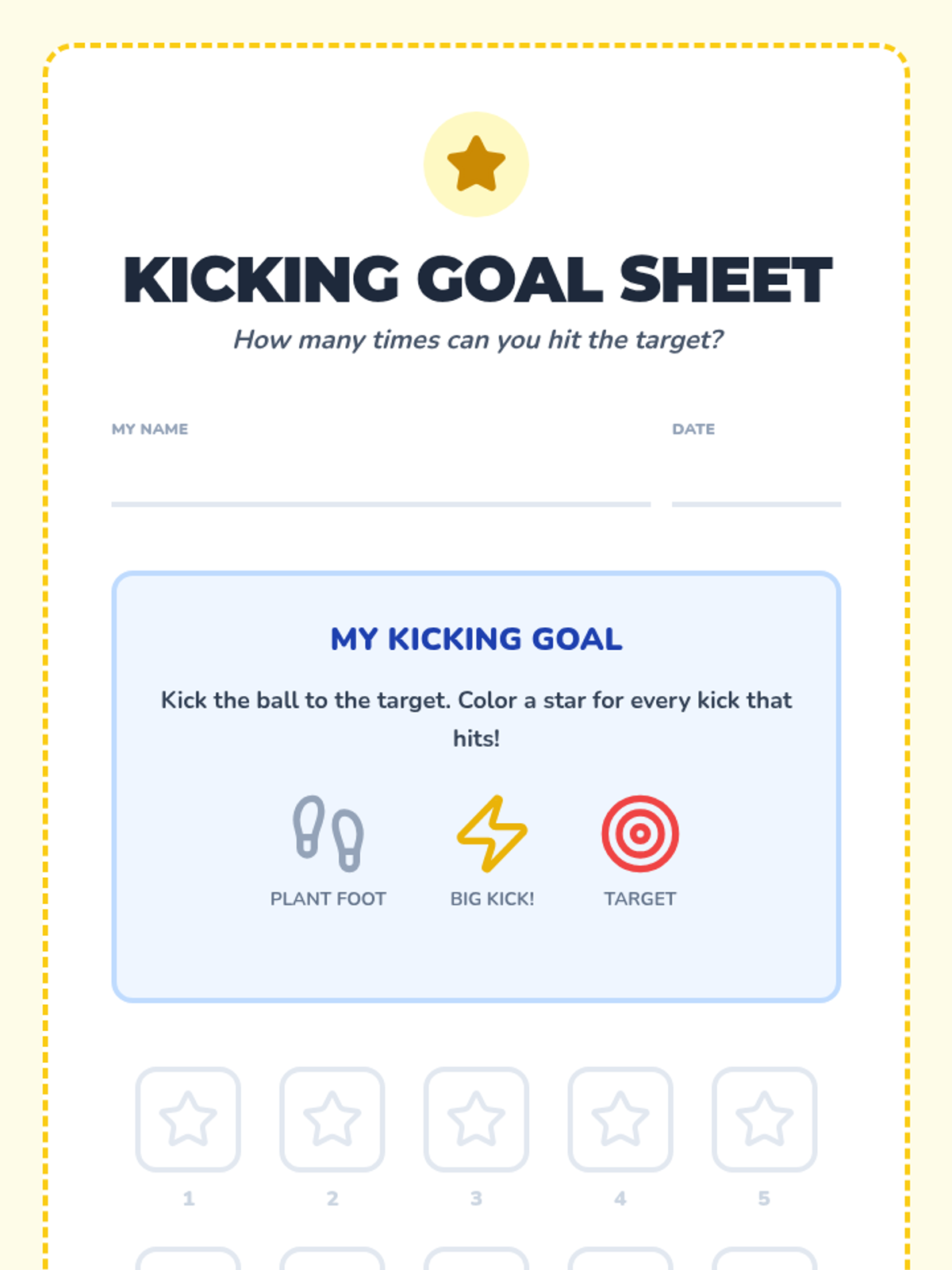 KICKING GOAL SHEET

How many times can you hit the target?

MY NAME ____

DATE ____

MY KICKING GOAL

Kick the ball to the target. Color a star for every kick that hits!

PLANT FOOT

BIG KICK!

TARGET

1

2

3

4

5