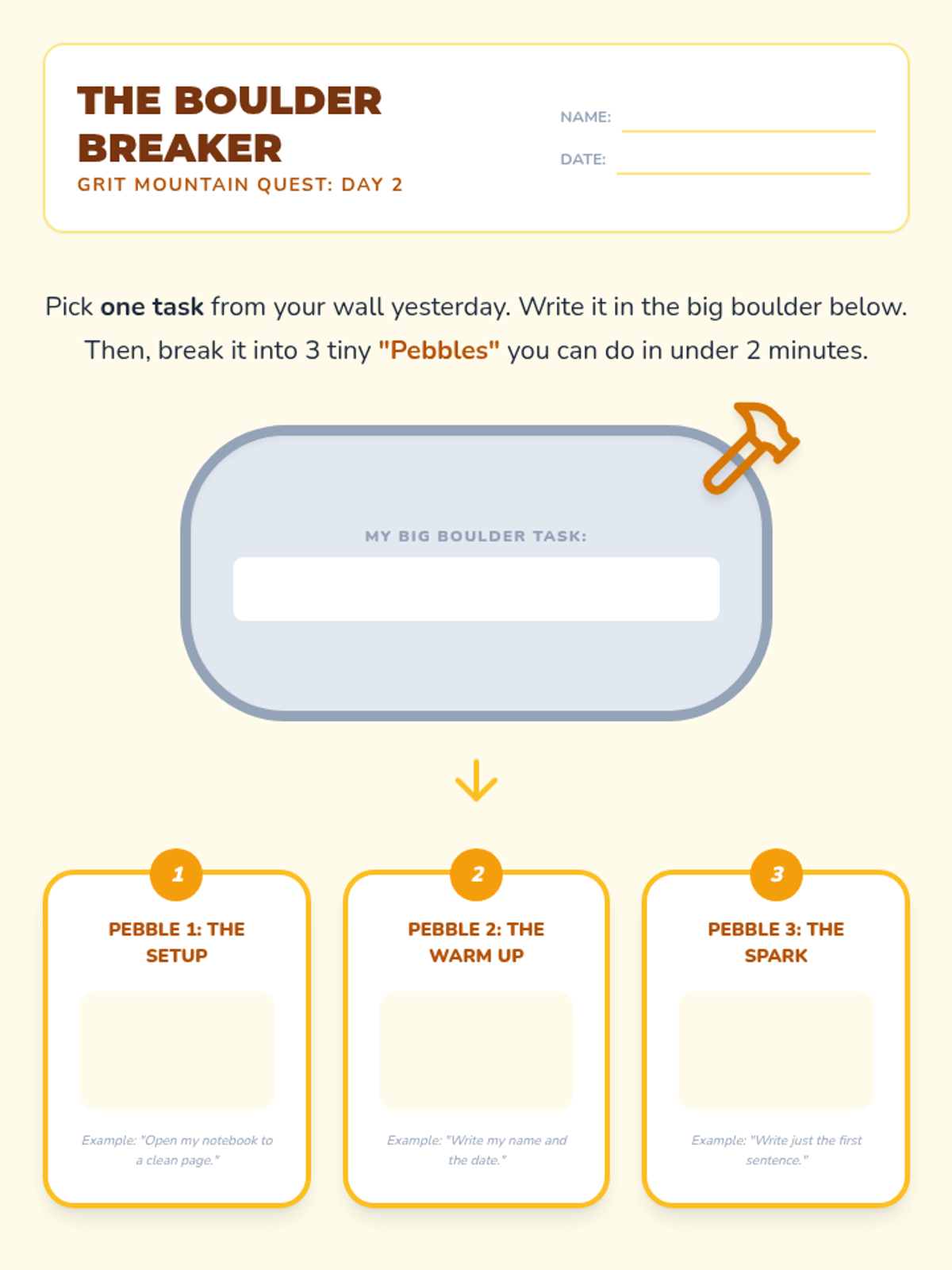 THE BOULDER BREAKER
GRIT MOUNTAIN QUEST: DAY 2

NAME:
DATE:

Pick one task from your wall yesterday. Write it in the big boulder below. Then, break it into 3 tiny "Pebbles" you can do in under 2 minutes.

MY BIG BOULDER TASK:

1
PEBBLE 1: THE SETUP
Example: "Open my notebook to a clean page."

2
PEBBLE 2: THE WARM UP
Example: "Write my name and the date."

3
PEBBLE 3: THE SPARK
Example: "Write just the first sentence."