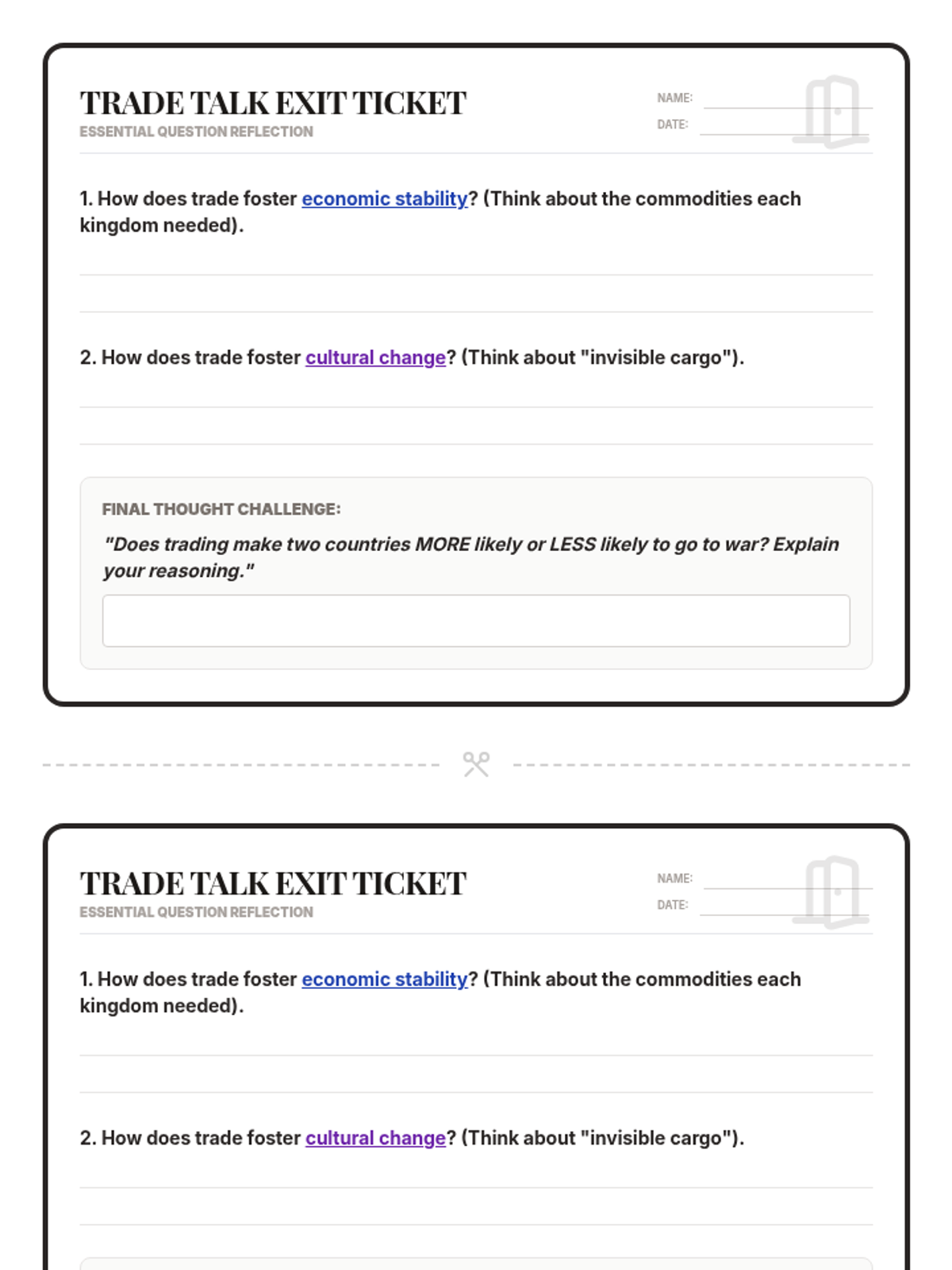 TRADE TALK EXIT TICKET
ESSENTIAL QUESTION REFLECTION

NAME:
DATE:

1. How does trade foster economic stability? (Think about the commodities each kingdom needed).

2. How does trade foster cultural change? (Think about "invisible cargo").

FINAL THOUGHT CHALLENGE:
"Does trading make two countries MORE likely or LESS likely to go to war? Explain your reasoning."

TRADE TALK EXIT TICKET
ESSENTIAL QUESTION REFLECTION

NAME:
DATE:

1. How does trade foster economic stability? (Think about the commodities each kingdom needed).

2. How does trade foster cultural change? (Think about "invisible cargo").