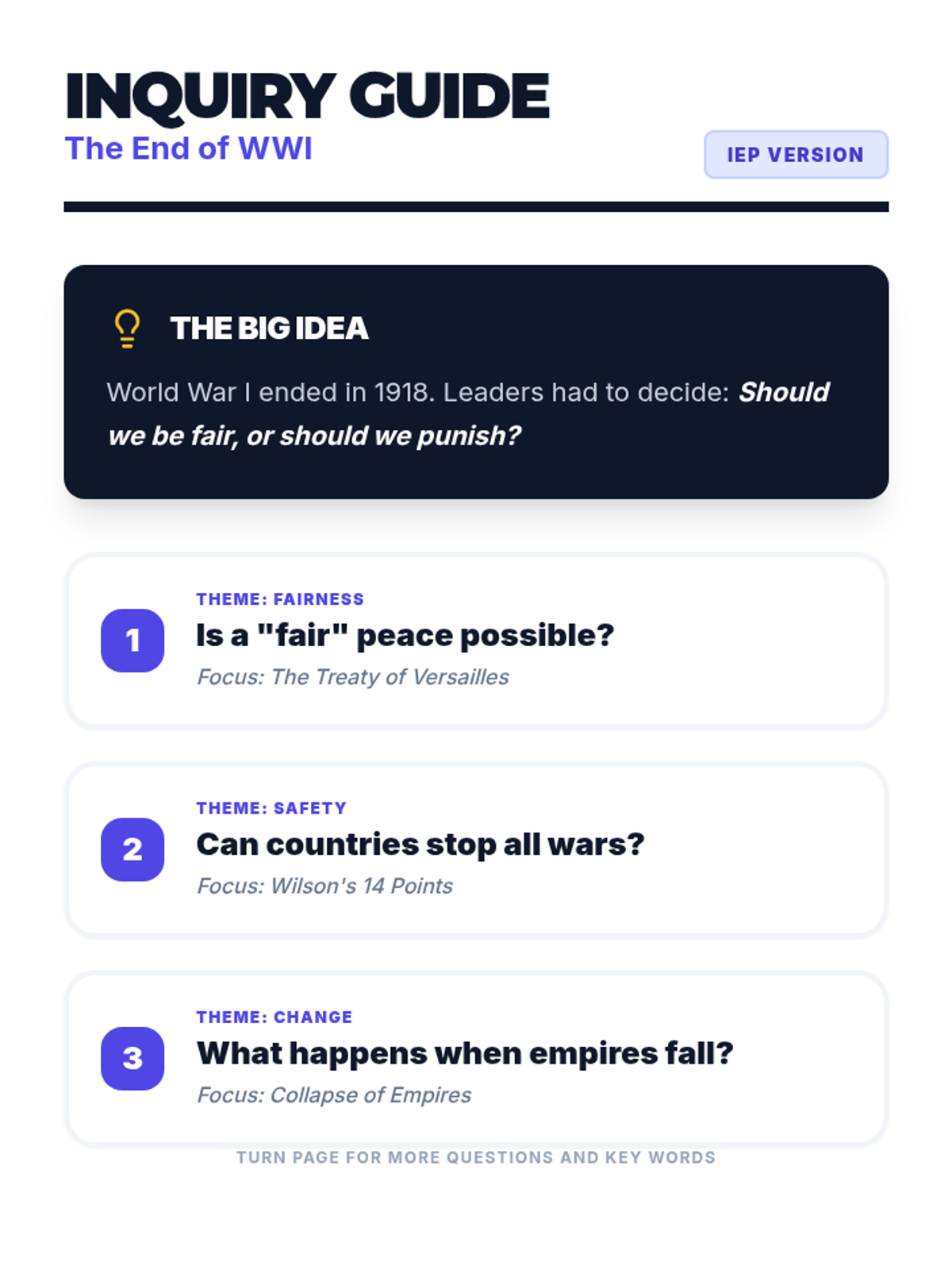 INQUIRY GUIDE
The End of WWI

IEP VERSION

THE BIG IDEA

World War I ended in 1918. Leaders had to decide: Should we be fair, or should we punish?

1
THEME: FAIRNESS
Is a "fair" peace possible?
Focus: The Treaty of Versailles

2
THEME: SAFETY
Can countries stop all wars?
Focus: Wilson's 14 Points

3
THEME: CHANGE
What happens when empires fall?
Focus: Collapse of Empires

TURN PAGE FOR MORE QUESTIONS AND KEY WORDS