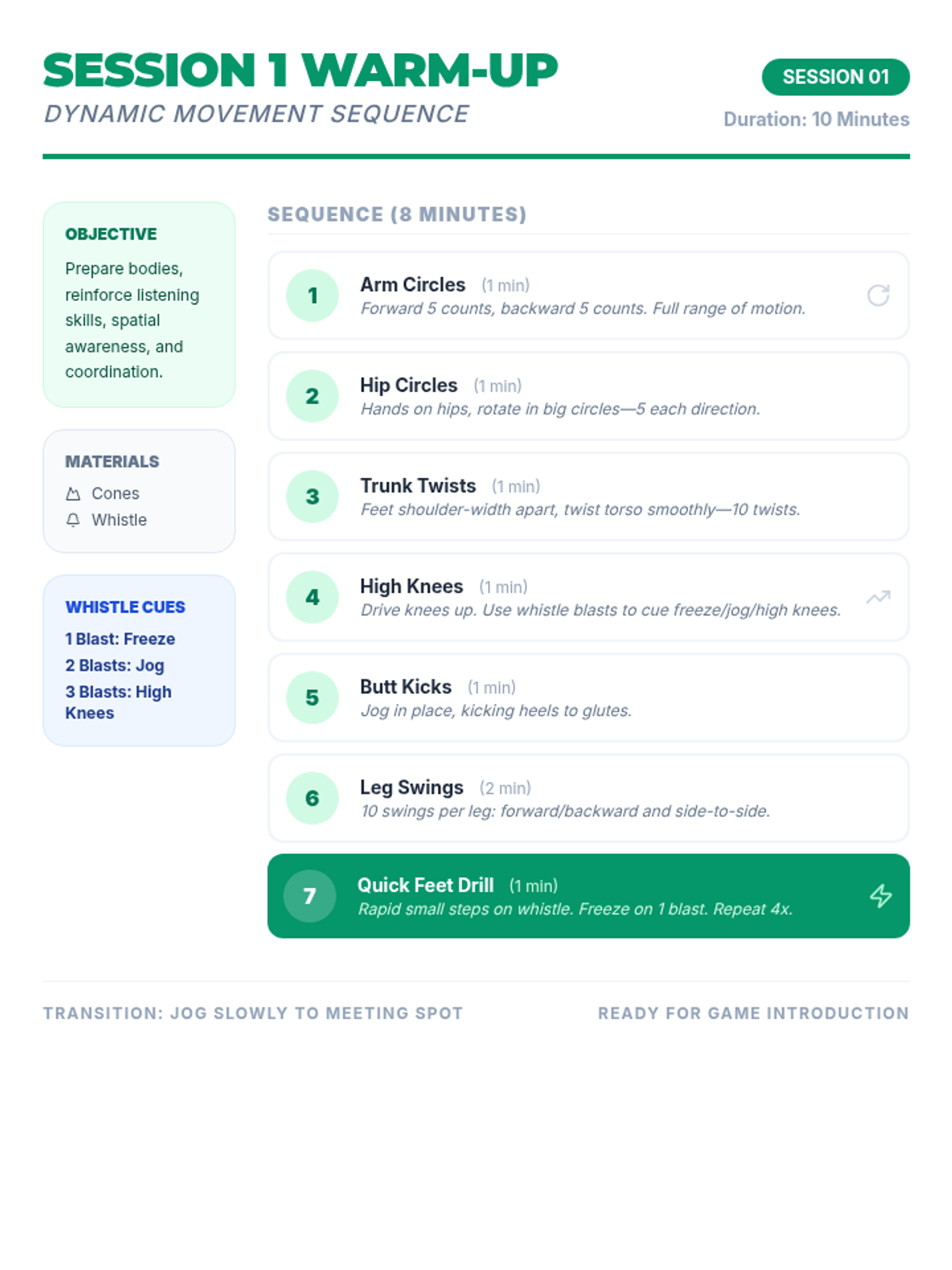 SESSION 1 WARM-UP
DYNAMIC MOVEMENT SEQUENCE

SESSION 01
Duration: 10 Minutes

OBJECTIVE
Prepare bodies, reinforce listening skills, spatial awareness, and coordination.

MATERIALS
Cones
Whistle

WHISTLE CUES
1 Blast: Freeze
2 Blasts: Jog
3 Blasts: High Knees

SEQUENCE (8 MINUTES)

1 Arm Circles (1 min)
Forward 5 counts, backward 5 counts. Full range of motion.

2 Hip Circles (1 min)
Hands on hips, rotate in big circles—5 each direction.

3 Trunk Twists (1 min)
Feet shoulder-width apart, twist torso smoothly—10 twists.

4 High Knees (1 min)
Drive knees up. Use whistle blasts to cue freeze/jog/high knees.

5 Butt Kicks (1 min)
Jog in place, kicking heels to glutes.

6 Leg Swings (2 min)
10 swings per leg: forward/backward and side-to-side.

7 Quick Feet Drill (1 min)
Rapid small steps on whistle. Freeze on 1 blast. Repeat 4x.

TRANSITION: JOG SLOWLY TO MEETING SPOT

READY FOR GAME INTRODUCTION